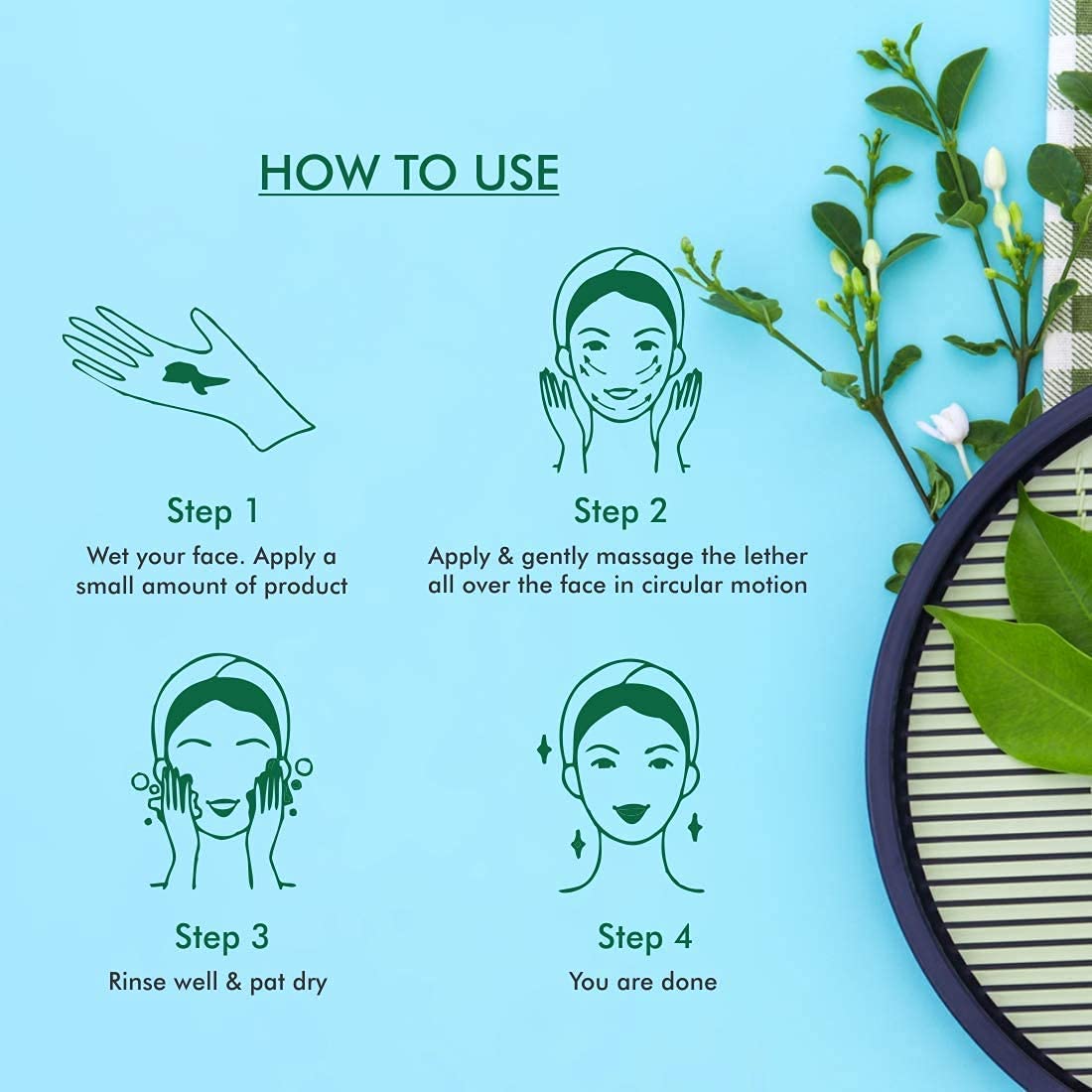 HOW TO USE

Step 1
Wet your face. Apply a small amount of product

Step 2
Apply & gently massage the lether all over the face in circular motion

Step 3
Rinse well & pat dry

Step 4
You are done