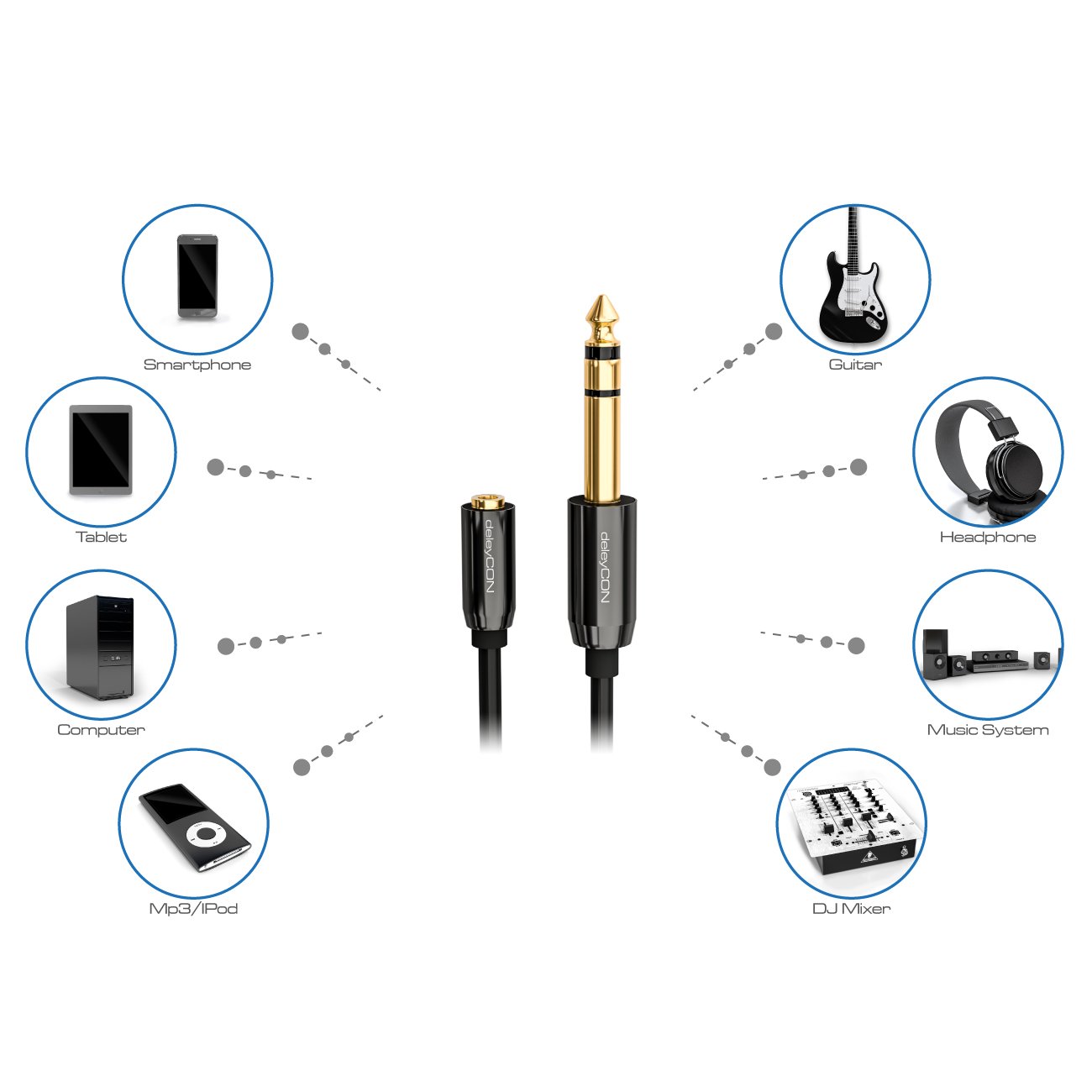 Smartphone

Tablet

Computer

Mp3/IPod

deleyCON

deleyCON

Guitar

Headphone

Music System

DJ Mixer