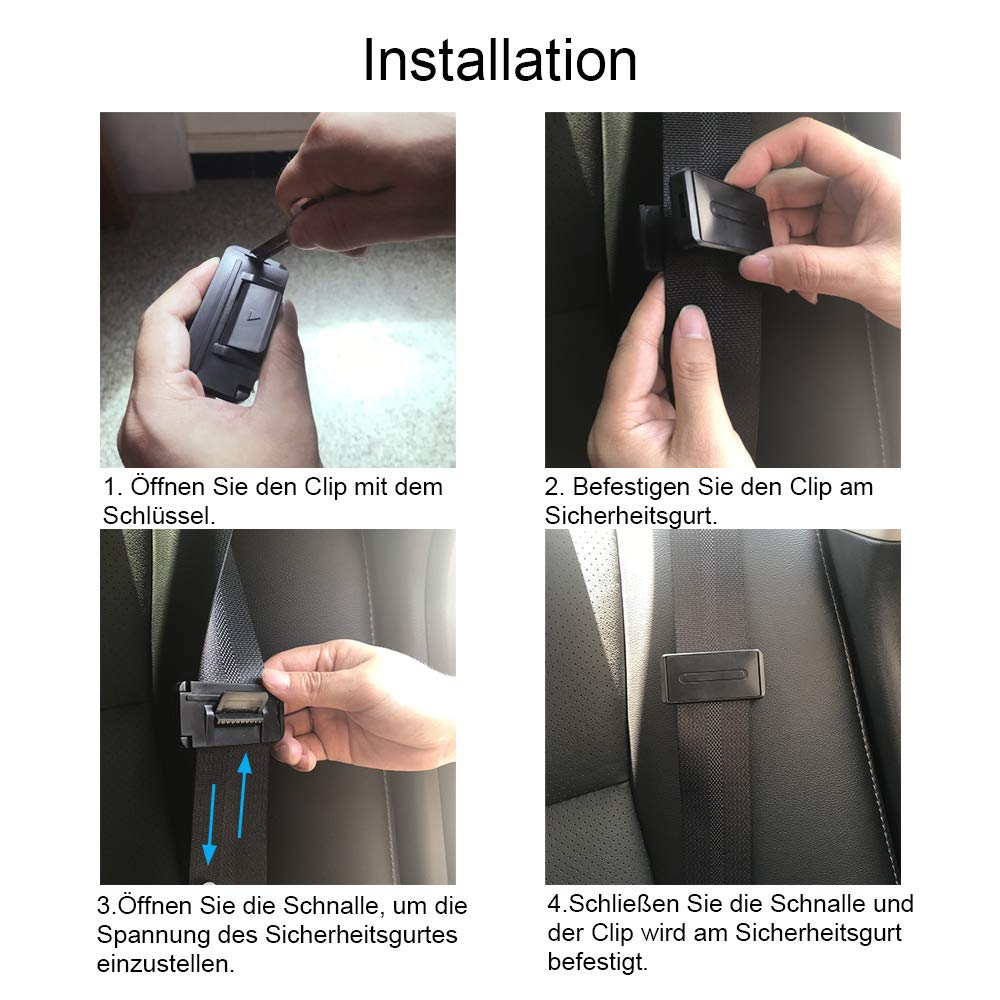 Installation

1. Öffnen Sie den Clip mit dem Schlüssel.

2. Befestigen Sie den Clip am Sicherheitsgurt.

3.Öffnen Sie die Schnalle, um die Spannung des Sicherheitsgurtes einzustellen.

4.Schließen Sie die Schnalle und der Clip wird am Sicherheitsgurt befestigt.