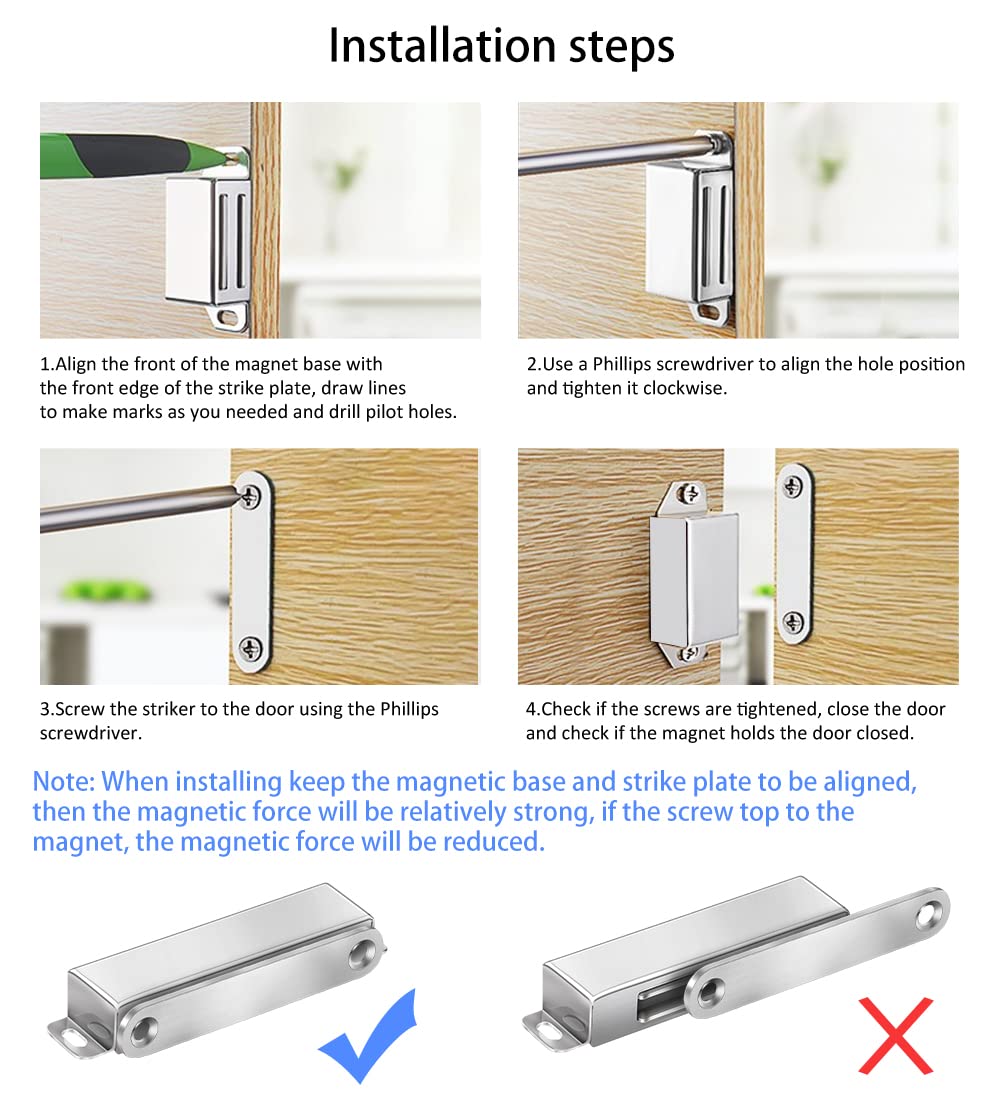 Installation steps

1.Align the front of the magnet base with the front edge of the strike plate, draw lines to make marks as you needed and drill pilot holes.

2.Use a Phillips screwdriver to align the hole position and tighten it clockwise.

3.Screw the striker to the door using the Phillips screwdriver.

4.Check if the screws are tightened, close the door and check if the magnet holds the door closed.

Note: When installing keep the magnetic base and strike plate to be aligned, then the magnetic force will be relatively strong, if the screw top to the magnet, the magnetic force will be reduced.