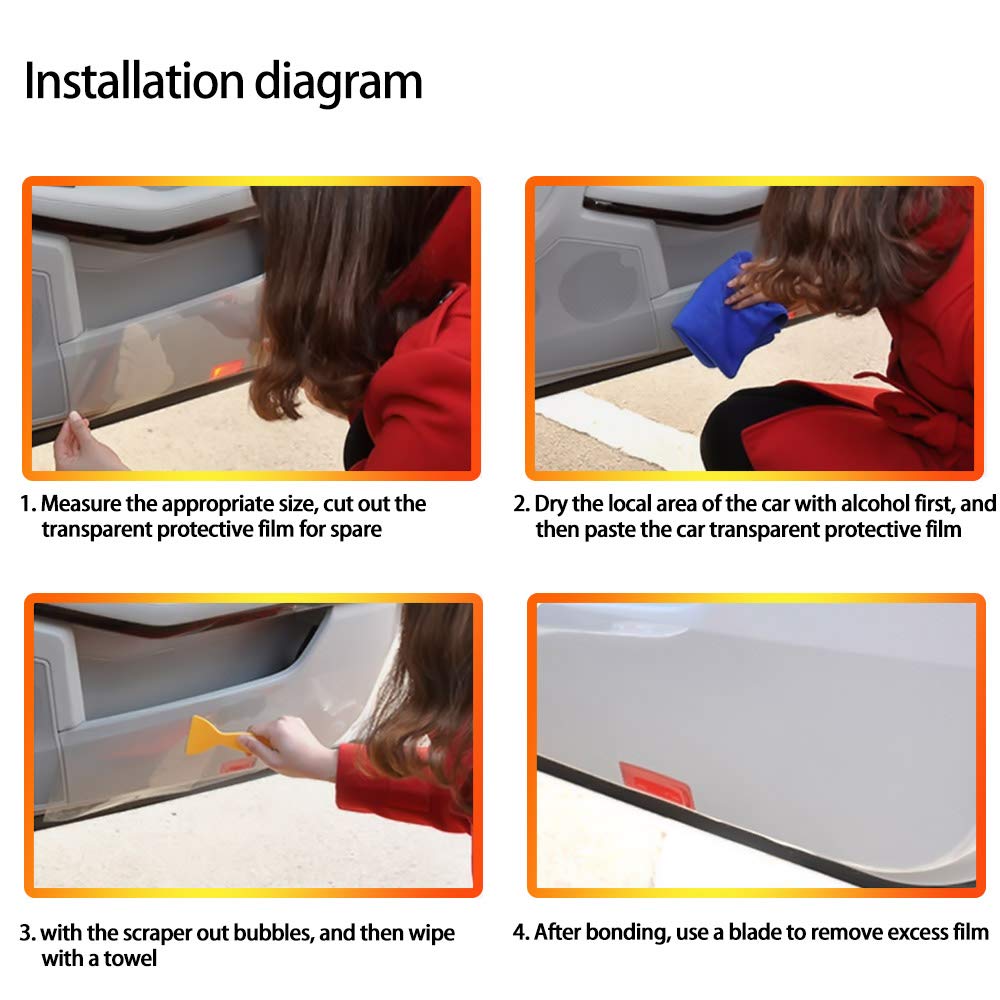 Installation diagram

1. Measure the appropriate size, cut out the transparent protective film for spare

2. Dry the local area of the car with alcohol first, and then paste the car transparent protective film

3. with the scraper out bubbles, and then wipe with a towel

4. After bonding, use a blade to remove excess film