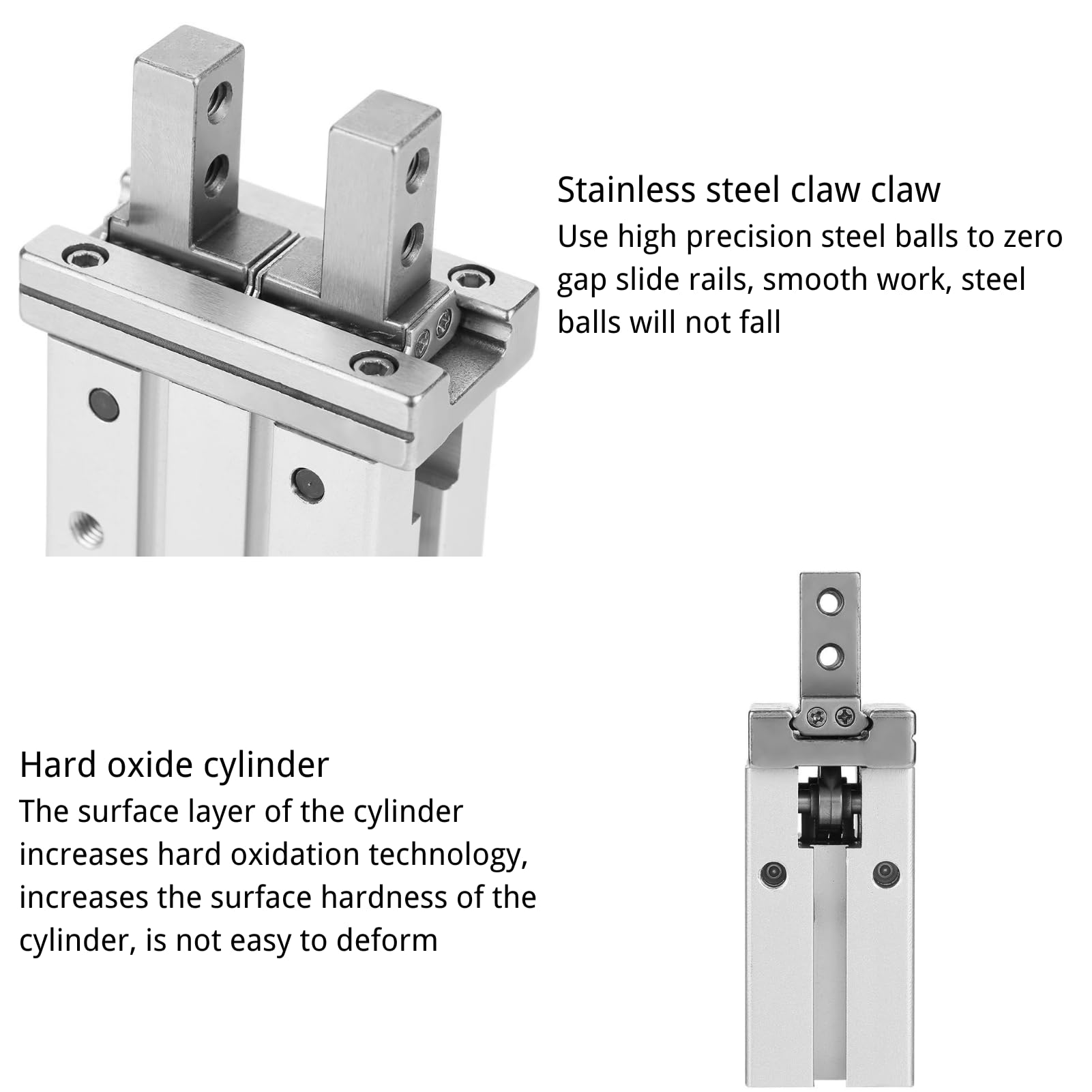 Stainless steel claw claw
Use high precision steel balls to zero gap slide rails, smooth work, steel balls will not fall

Hard oxide cylinder
The surface layer of the cylinder increases hard oxidation technology, increases the surface hardness of the cylinder, is not easy to deform