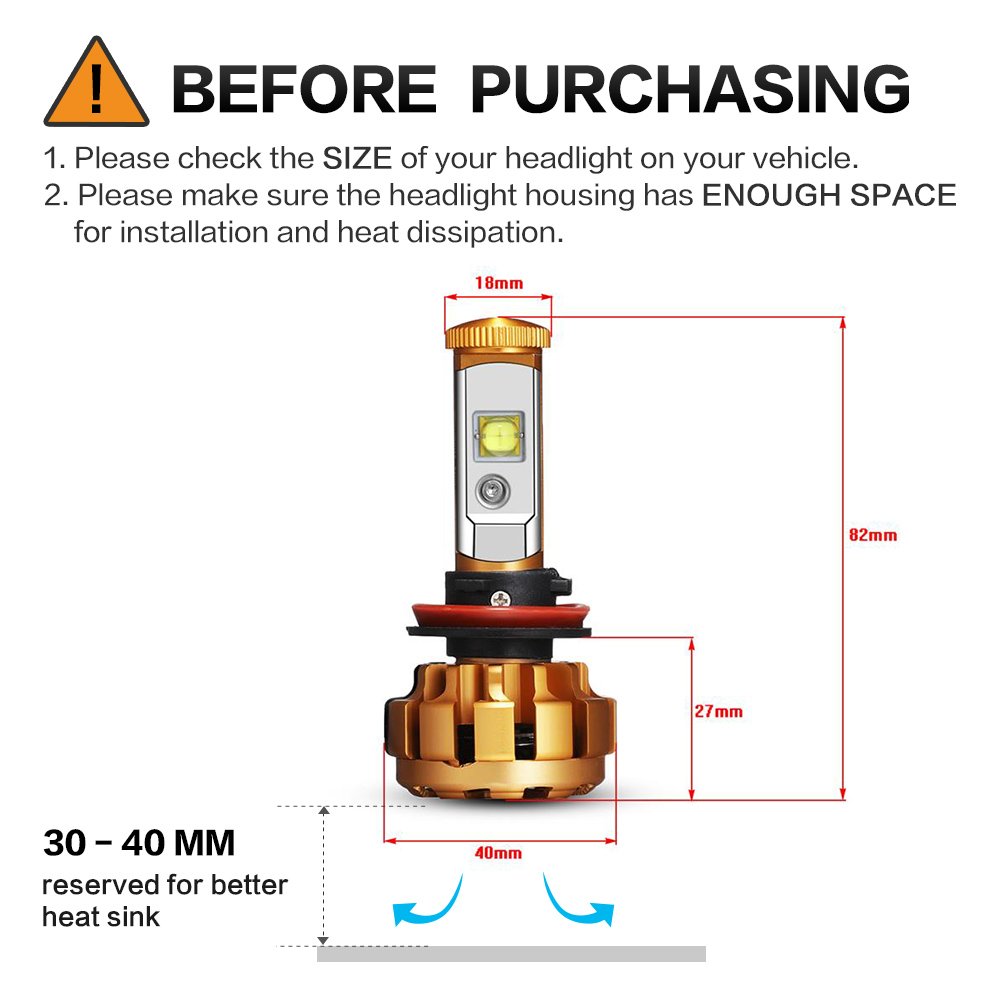 ! BEFORE PURCHASING

1. Please check the SIZE of your headlight on your vehicle.
2. Please make sure the headlight housing has ENOUGH SPACE for installation and heat dissipation.

18mm

82mm

27mm

40mm

30 – 40 MM
reserved for better heat sink