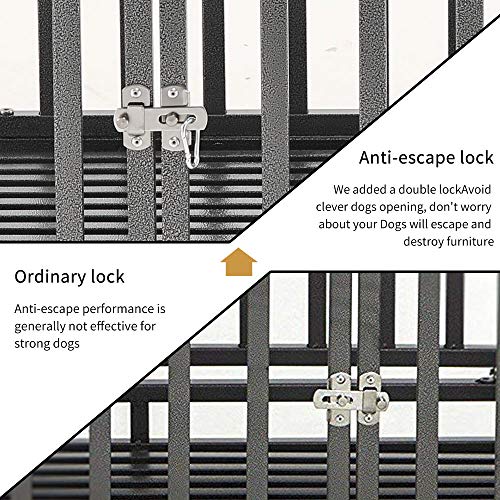 Anti-escape lock

We added a double lockAvoid clever dogs opening, don't worry about your Dogs will escape and destroy furniture

Ordinary lock

Anti-escape performance is generally not effective for strong dogs