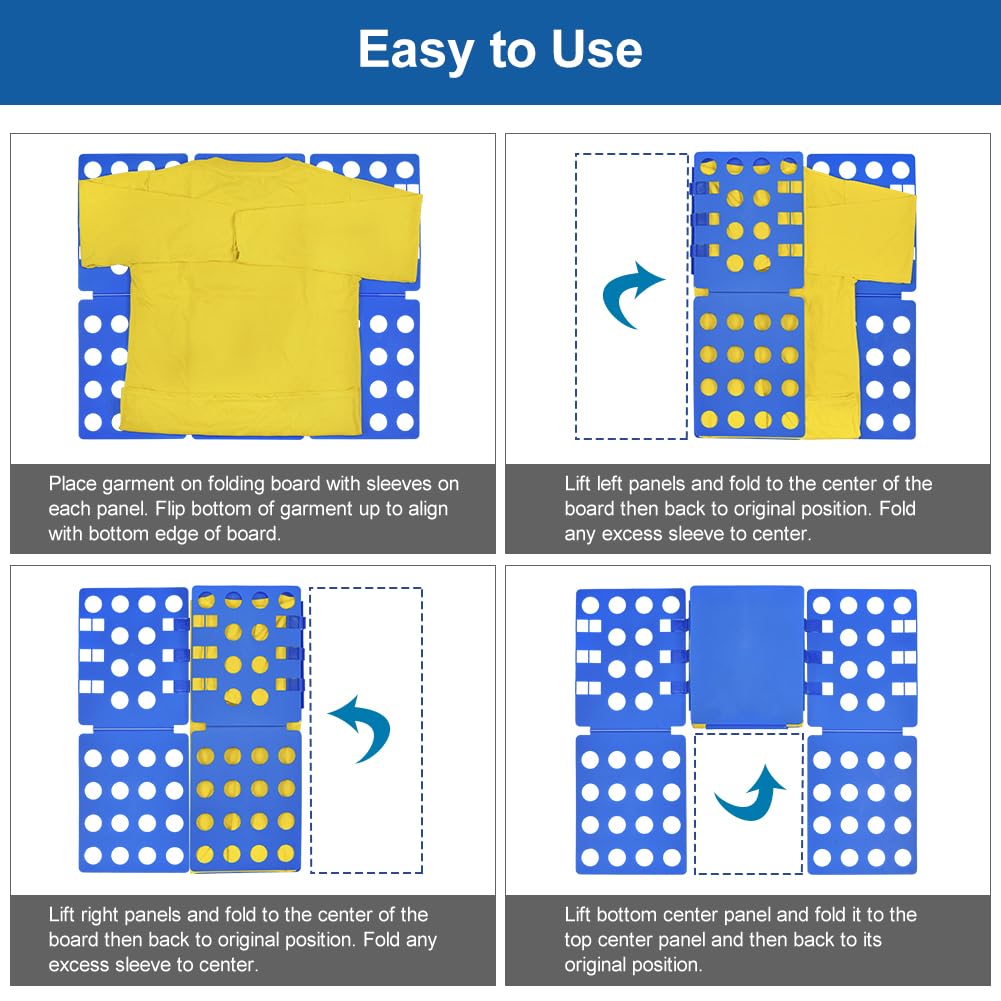 Easy to Use

Place garment on folding board with sleeves on each panel. Flip bottom of garment up to align with bottom edge of board.

Lift left panels and fold to the center of the board then back to original position. Fold any excess sleeve to center.

Lift right panels and fold to the center of the board then back to original position. Fold any excess sleeve to center.

Lift bottom center panel and fold it to the top center panel and then back to its original position.