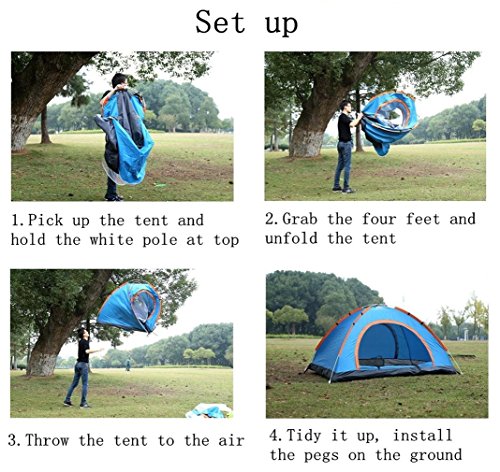 Set up

1. Pick up the tent and hold the white pole at top

2. Grab the four feet and unfold the tent

3. Throw the tent to the air

4. Tidy it up, install the pegs on the ground