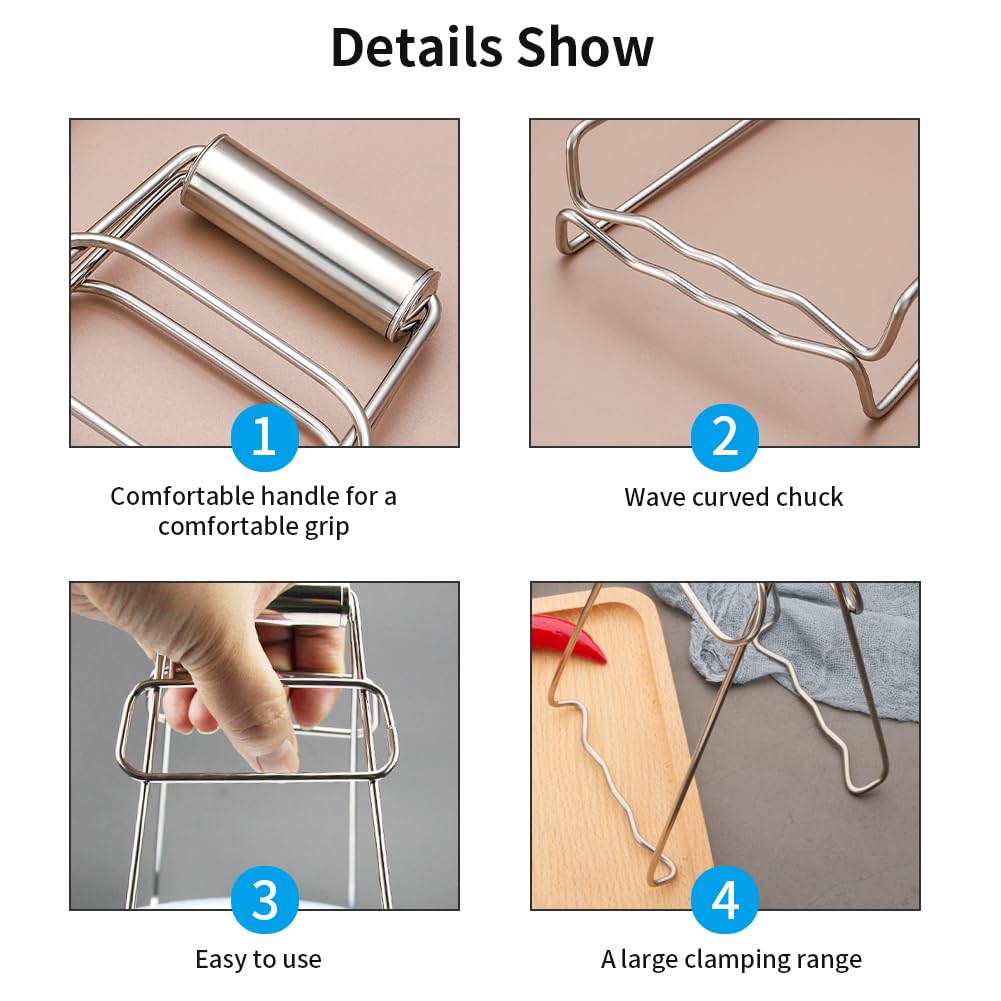 Details Show

1

Comfortable handle for a comfortable grip

2

Wave curved chuck

3

Easy to use

4

A large clamping range