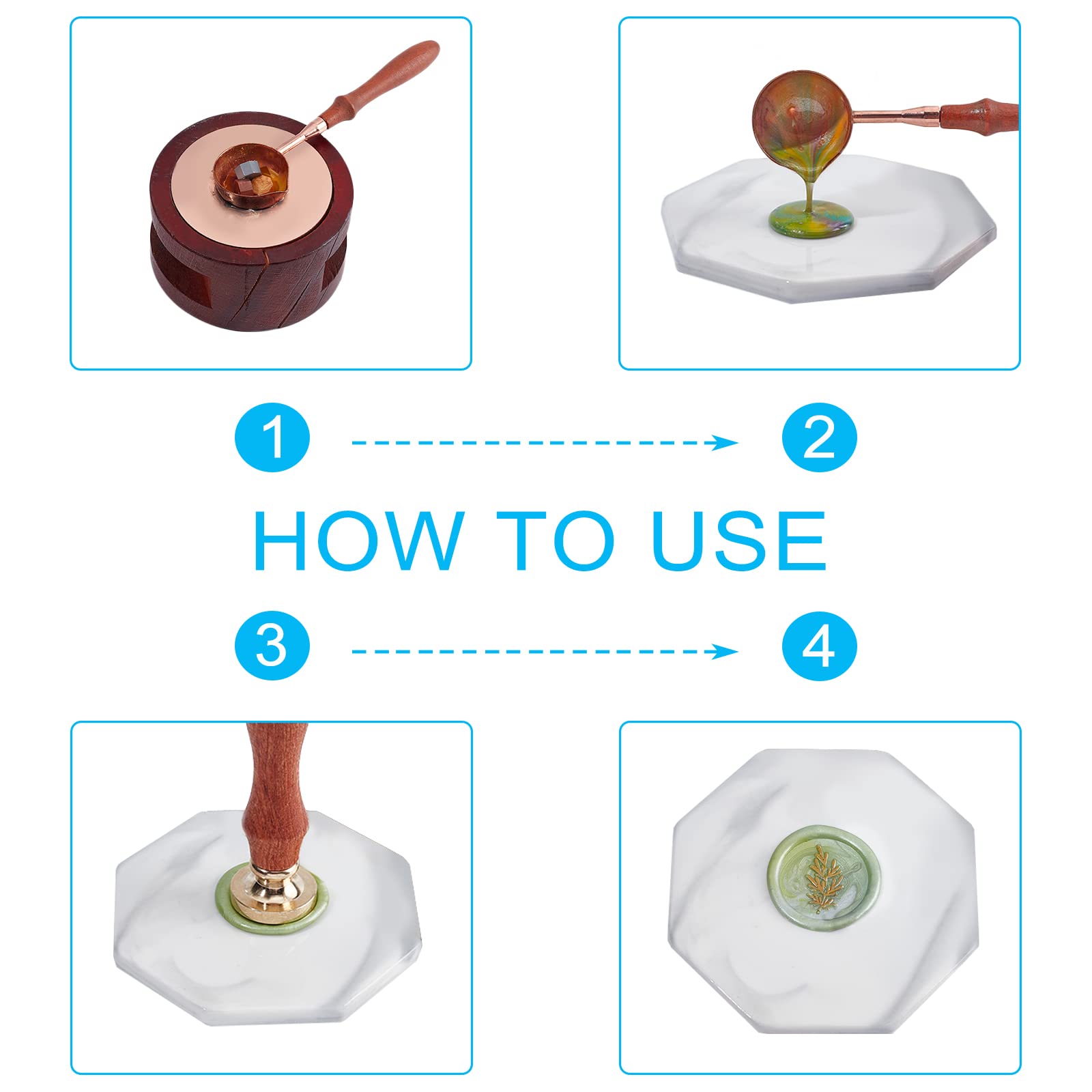 1

2

HOW TO USE

3

4