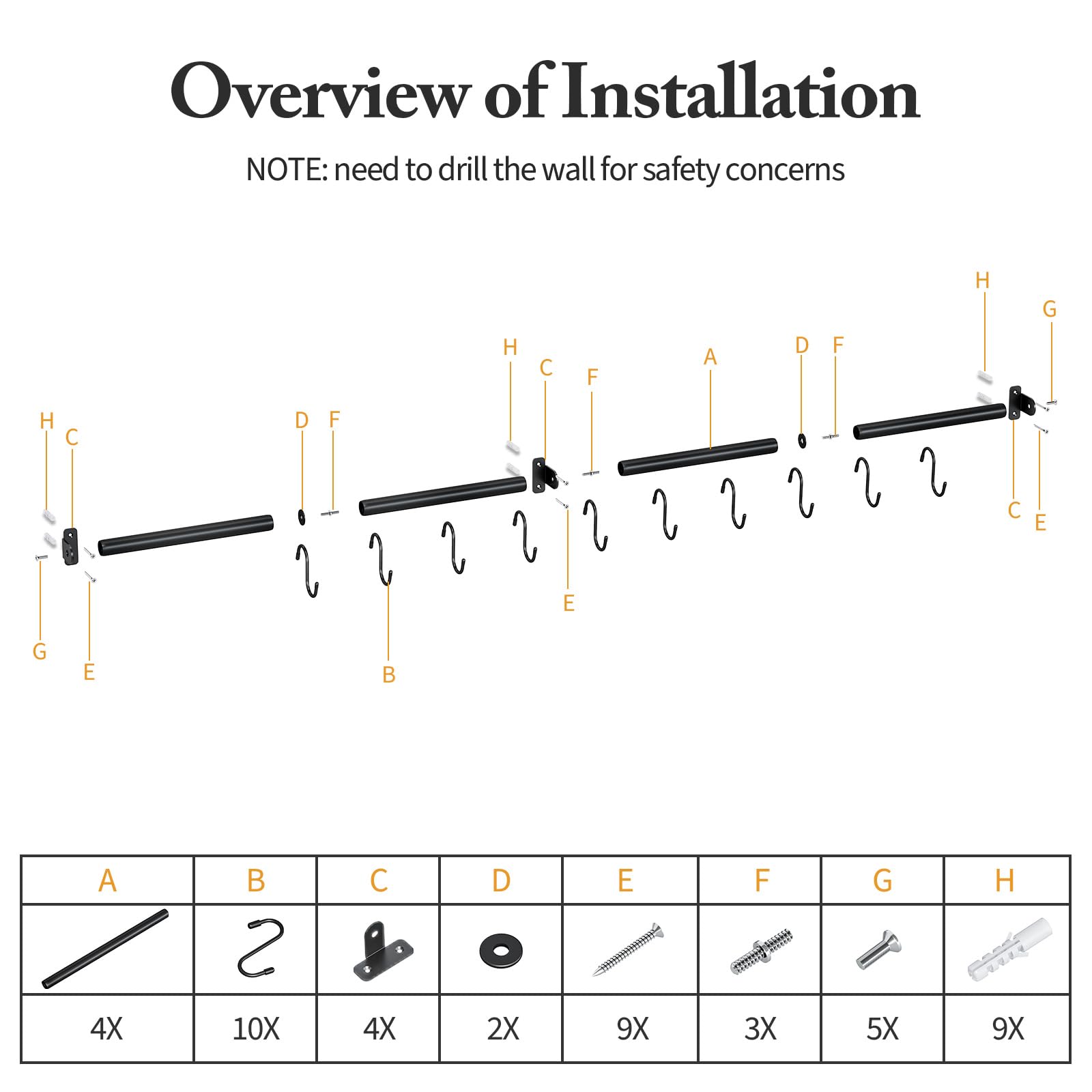 Overview of Installation

NOTE: need to drill the wall for safety concerns

H C D F H C F A D F H G

G E B E C E

| A | B | C | D | E | F | G | H |
|---|---|---|---|---|---|---|---|
| | | | | | | | |
| 4X | 10X | 4X | 2X | 9X | 3X | 5X | 9X |