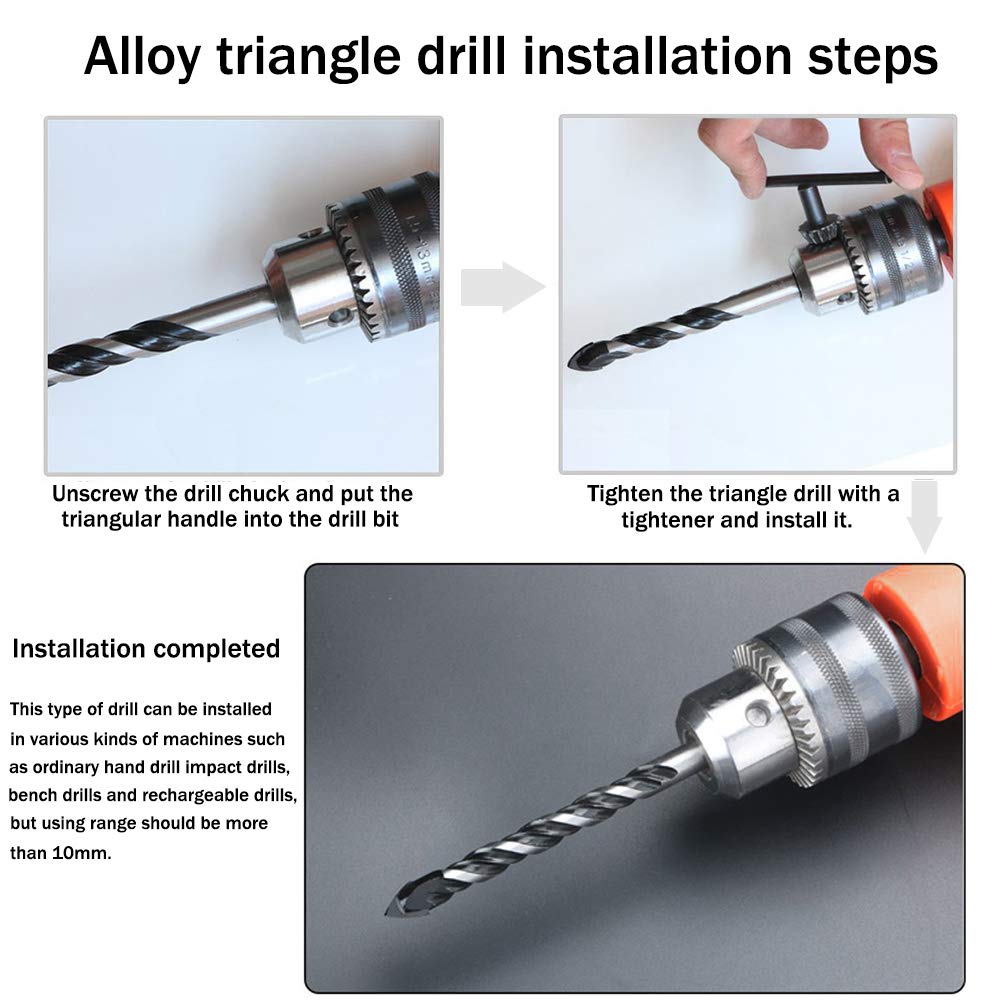 Alloy triangle drill installation steps

Unscrew the drill chuck and put the triangular handle into the drill bit

Tighten the triangle drill with a tightener and install it.

Installation completed

This type of drill can be installed in various kinds of machines such as ordinary hand drill impact drills, bench drills and rechargeable drills, but using range should be more than 10mm.