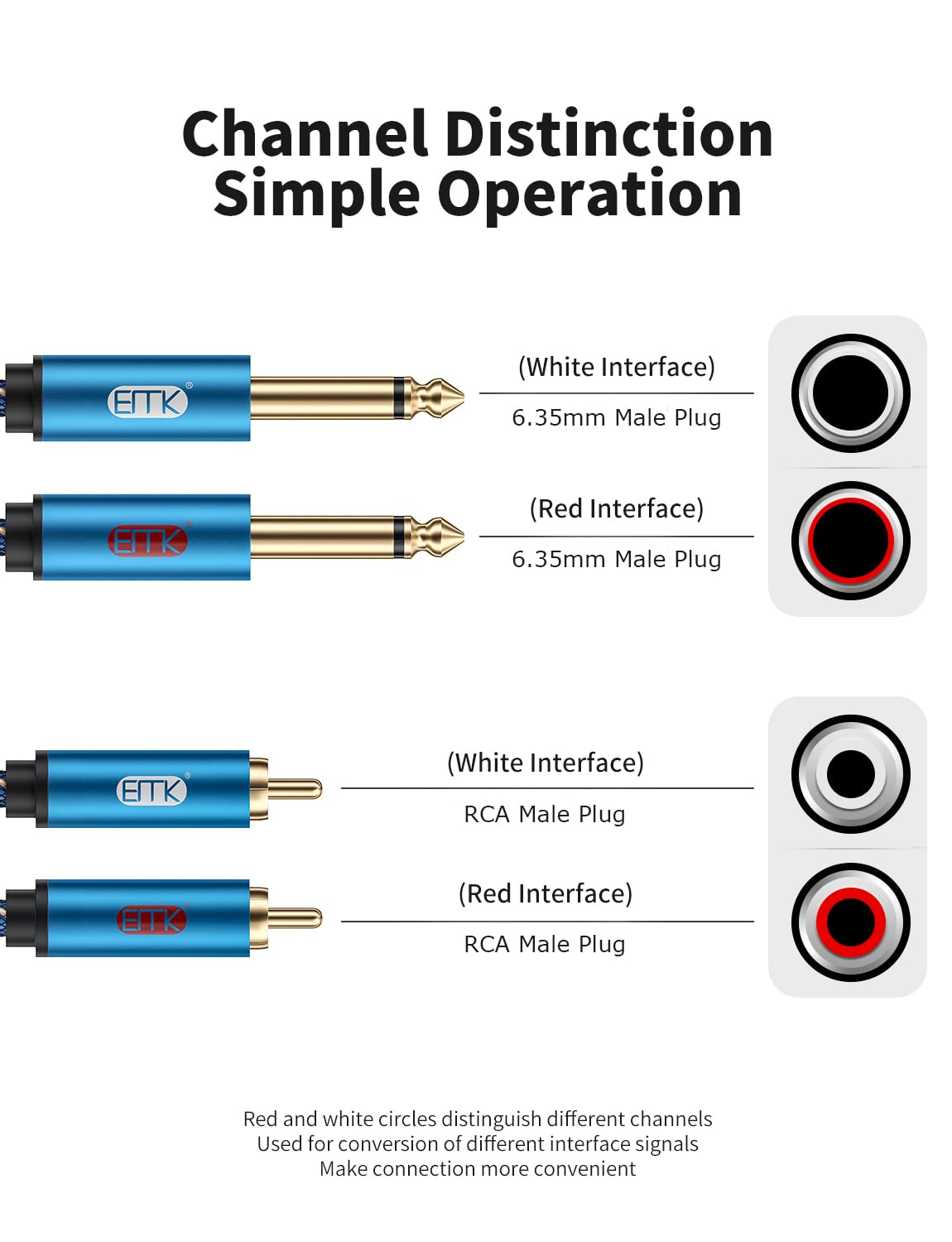 Channel Distinction
Simple Operation

EMK®

(White Interface)

6.35mm Male Plug

EMK®

(Red Interface)

6.35mm Male Plug

EMK®

(White Interface)

RCA Male Plug

EMK®

(Red Interface)

RCA Male Plug

Red and white circles distinguish different channels
Used for conversion of different interface signals
Make connection more convenient