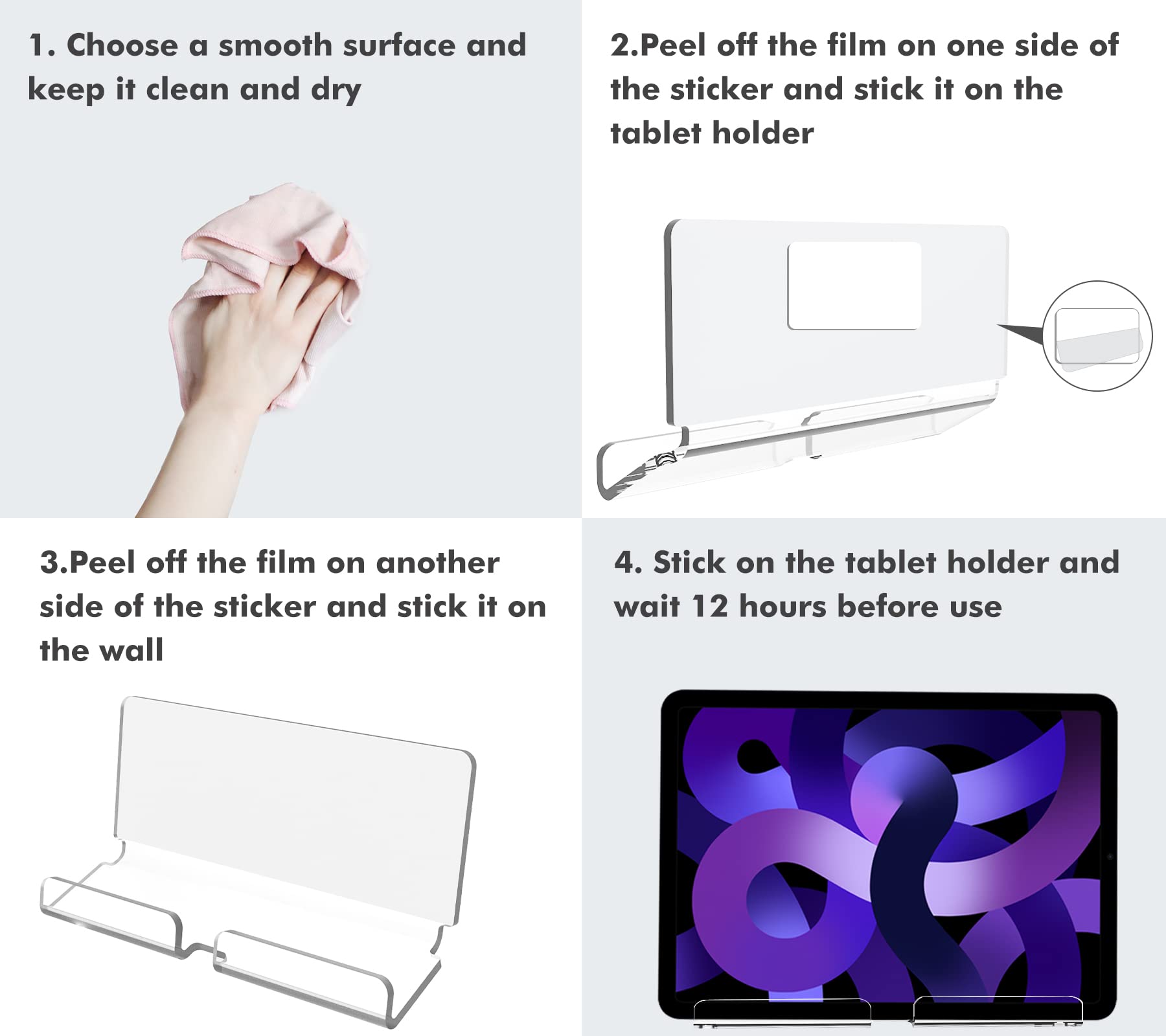 1. Choose a smooth surface and keep it clean and dry

2.Peel off the film on one side of the sticker and stick it on the tablet holder

3.Peel off the film on another side of the sticker and stick it on the wall

4. Stick on the tablet holder and wait 12 hours before use