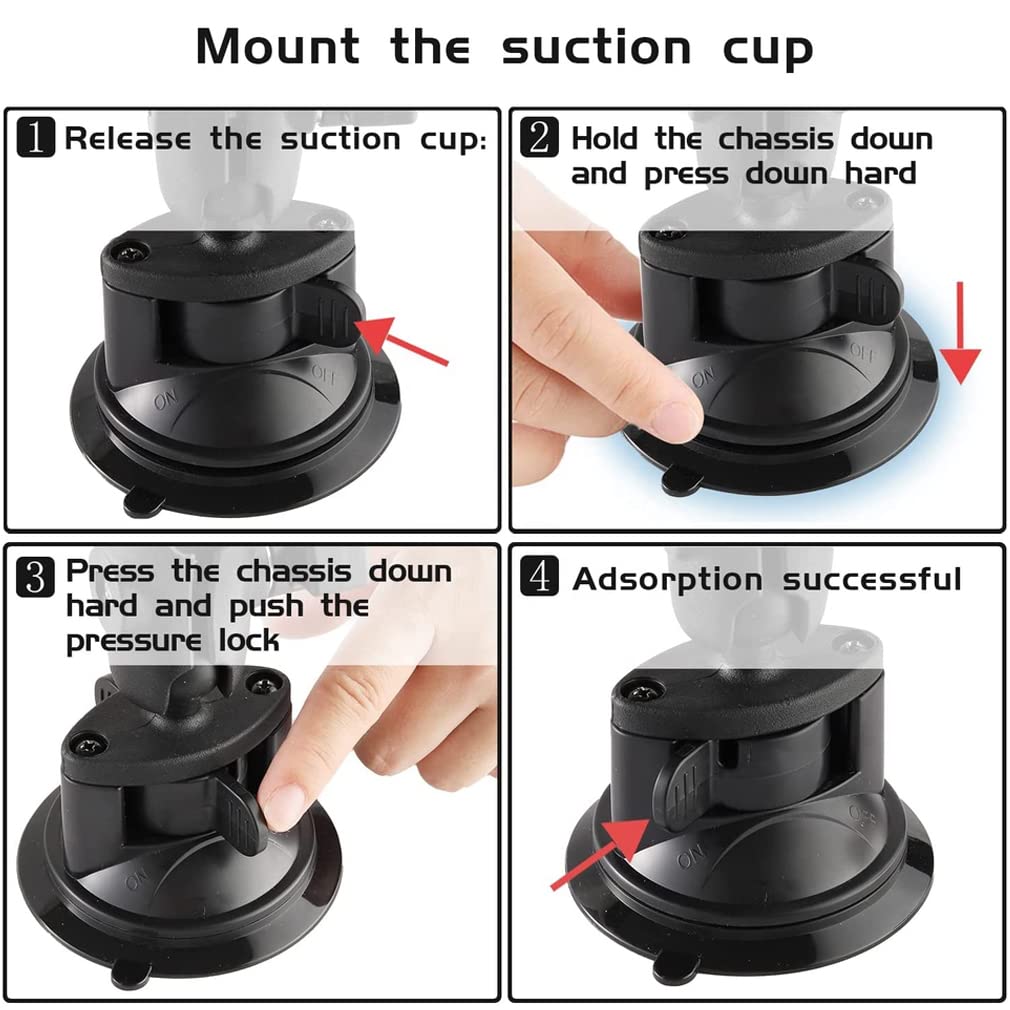 Mount the suction cup

1 Release the suction cup:

ON OFF

2 Hold the chassis down and press down hard

ON OFF

3 Press the chassis down hard and push the pressure lock

ON

4 Adsorption successful

ON OFF