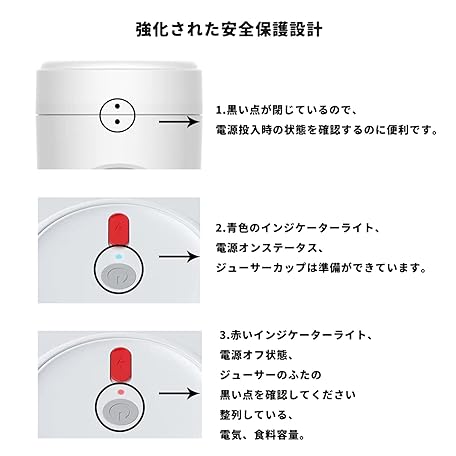 強化された安全保護設計

1.黒い点が閉じているので、
電源投入時の状態を確認するのに便利です。

2.青色のインジケーターライト、
電源オンステータス、
ジューサーカップは準備ができています。

3.赤いインジケーターライト、
電源オフ状態、
ジューサーのふたの
黒い点を確認してください
整列している、
電気、食料容量。