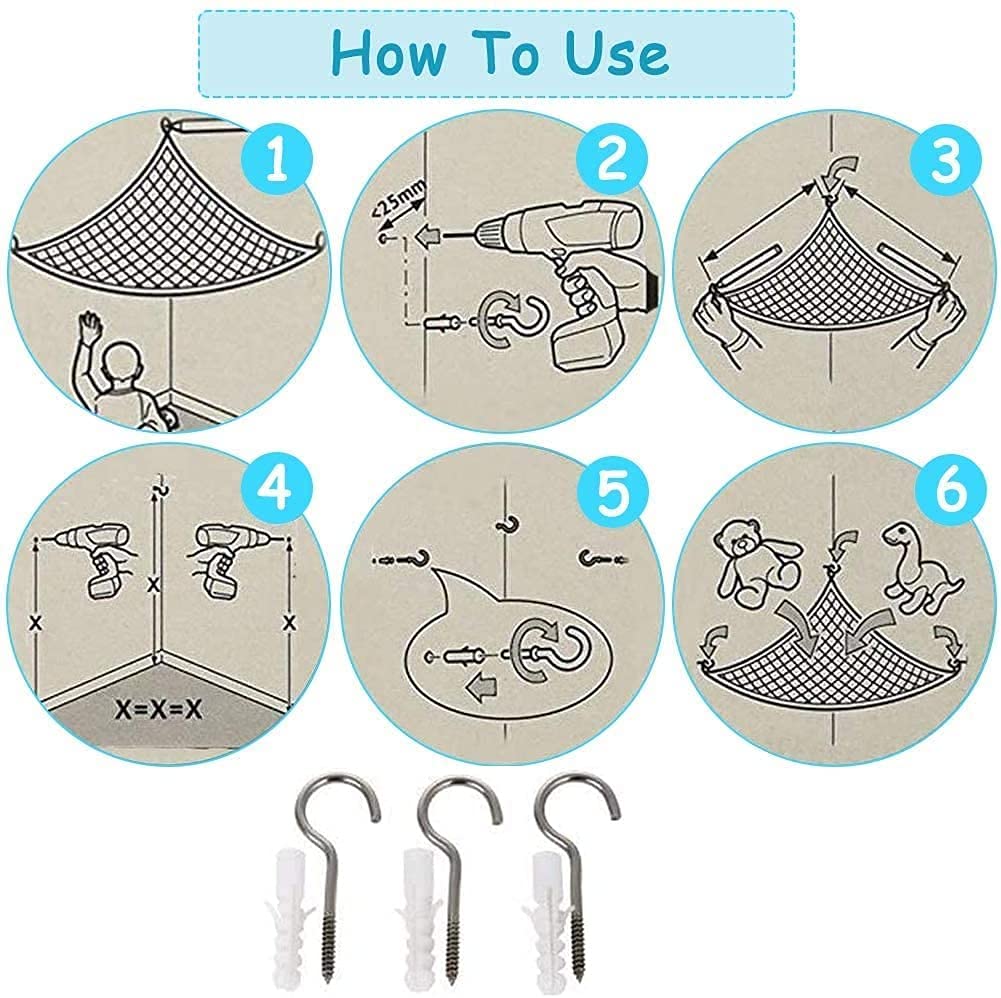 How To Use

1

2

<25mm

3

4

X

X

X

X=X=X

5

6