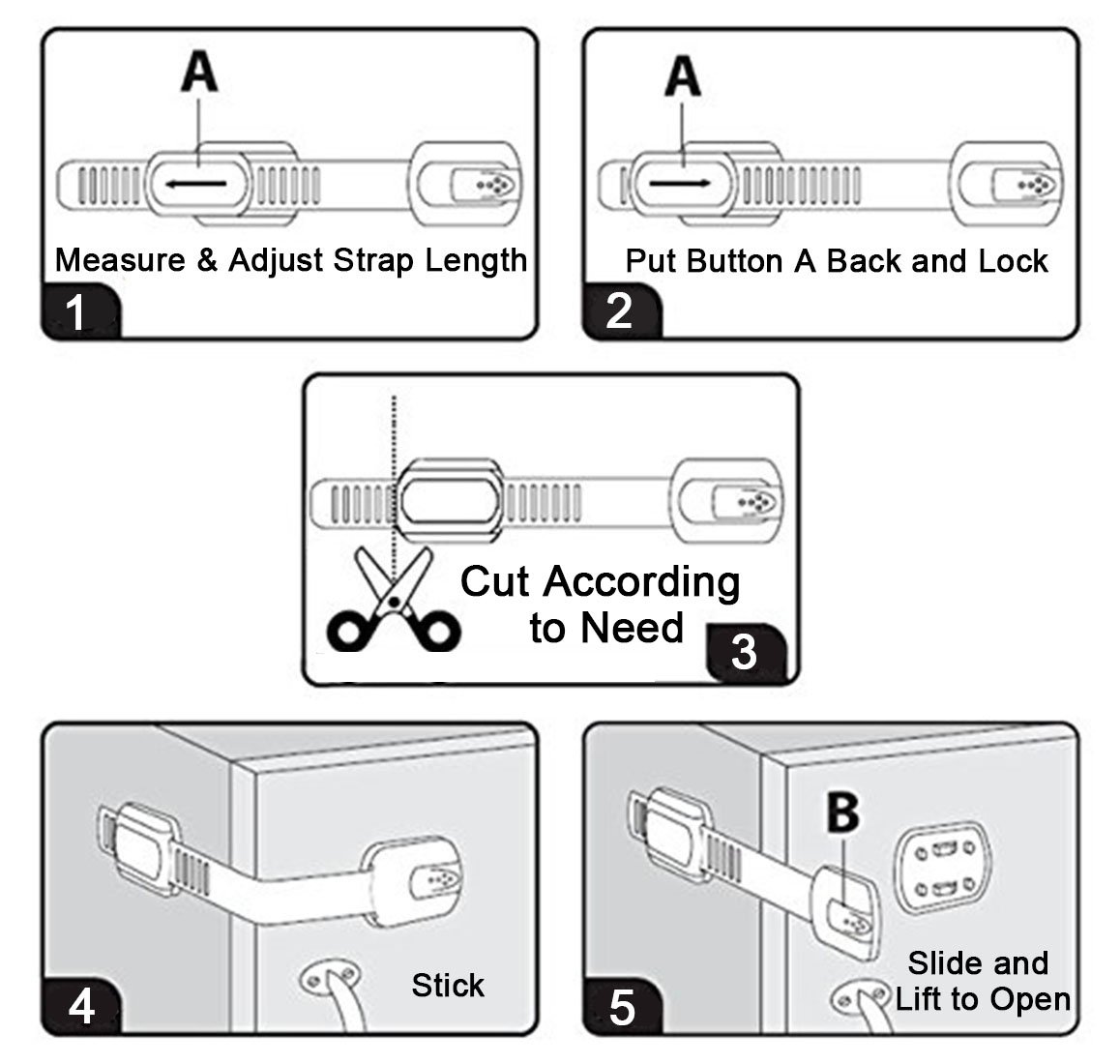 A

Measure & Adjust Strap Length

1

A

Put Button A Back and Lock

2

Cut According to Need

3

Stick

4

B

Slide and Lift to Open

5