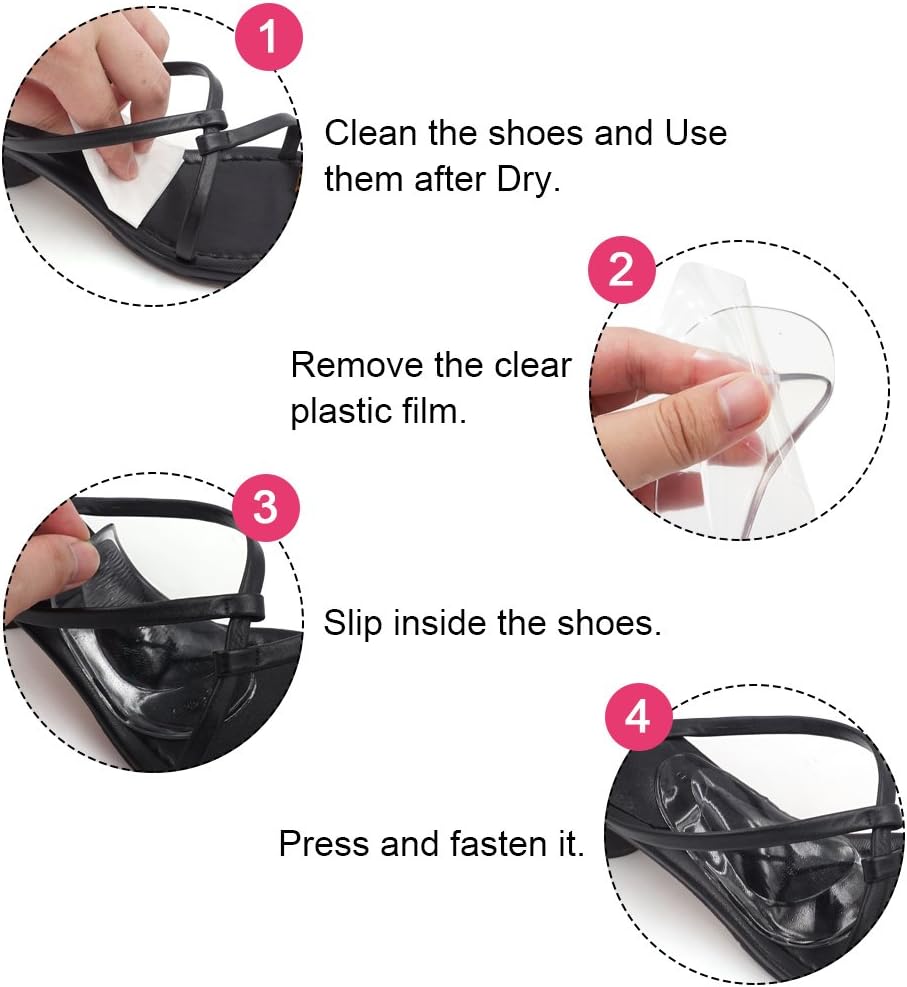 1

Clean the shoes and Use them after Dry.

2

Remove the clear plastic film.

3

Slip inside the shoes.

4

Press and fasten it.