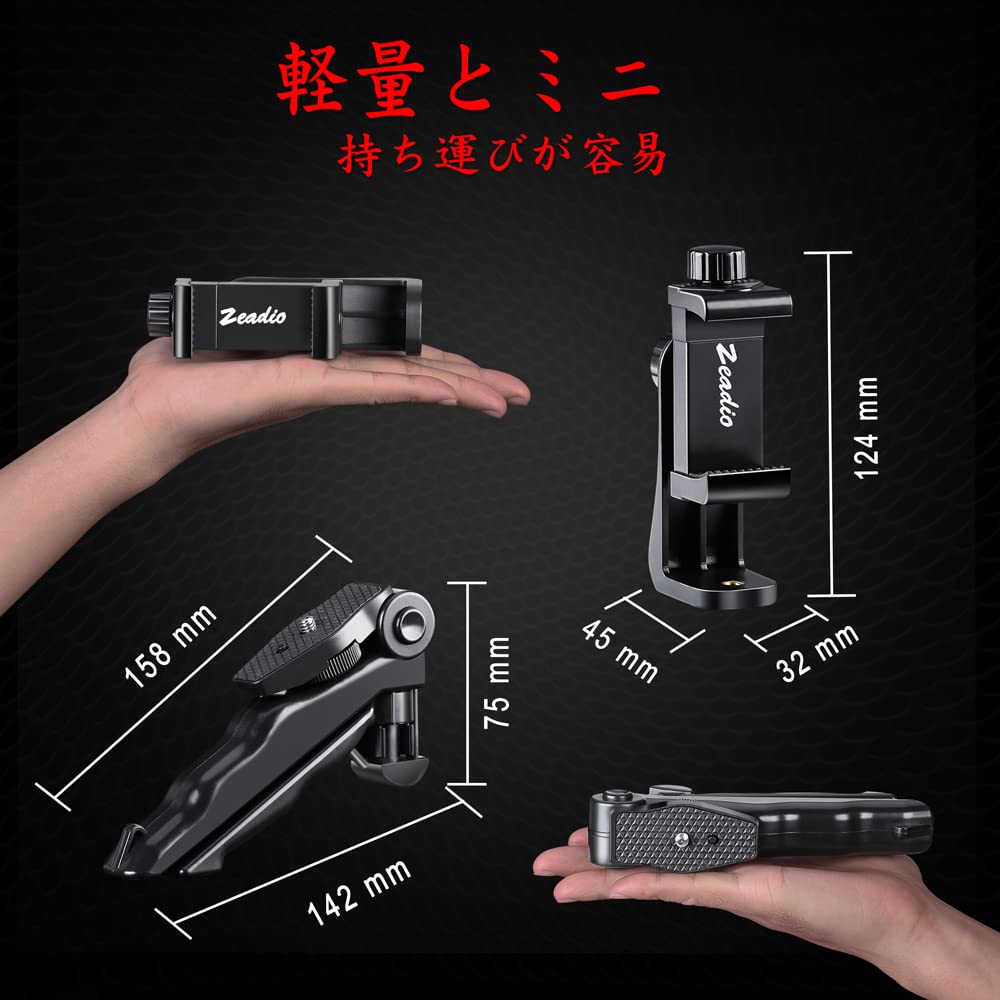 軽量とミニ
持ち運びが容易

Zeadio

Zeadio

124 mm

45 mm

32 mm

158 mm

75 mm

142 mm