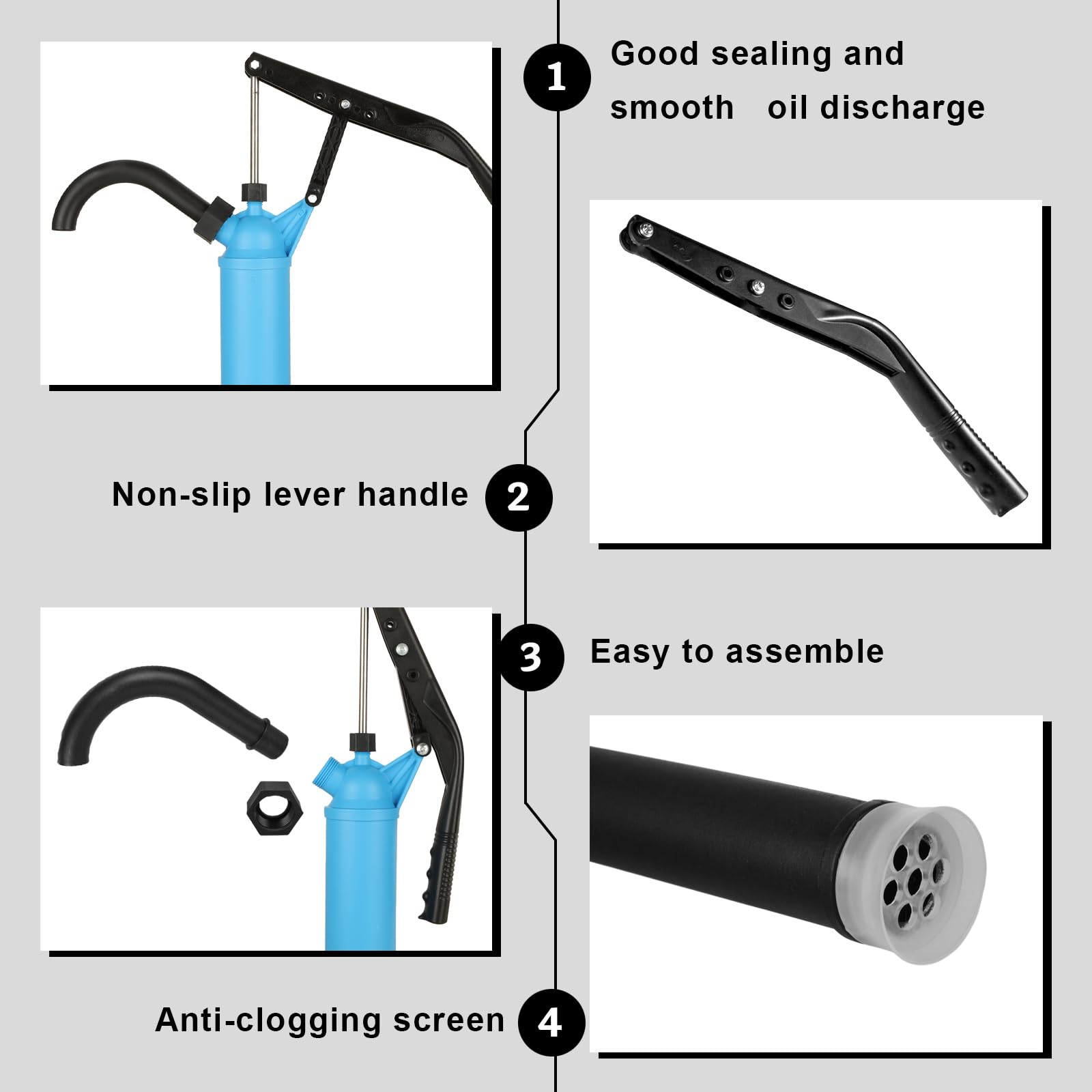 1 Good sealing and smooth oil discharge

Non-slip lever handle 2

3 Easy to assemble

Anti-clogging screen 4