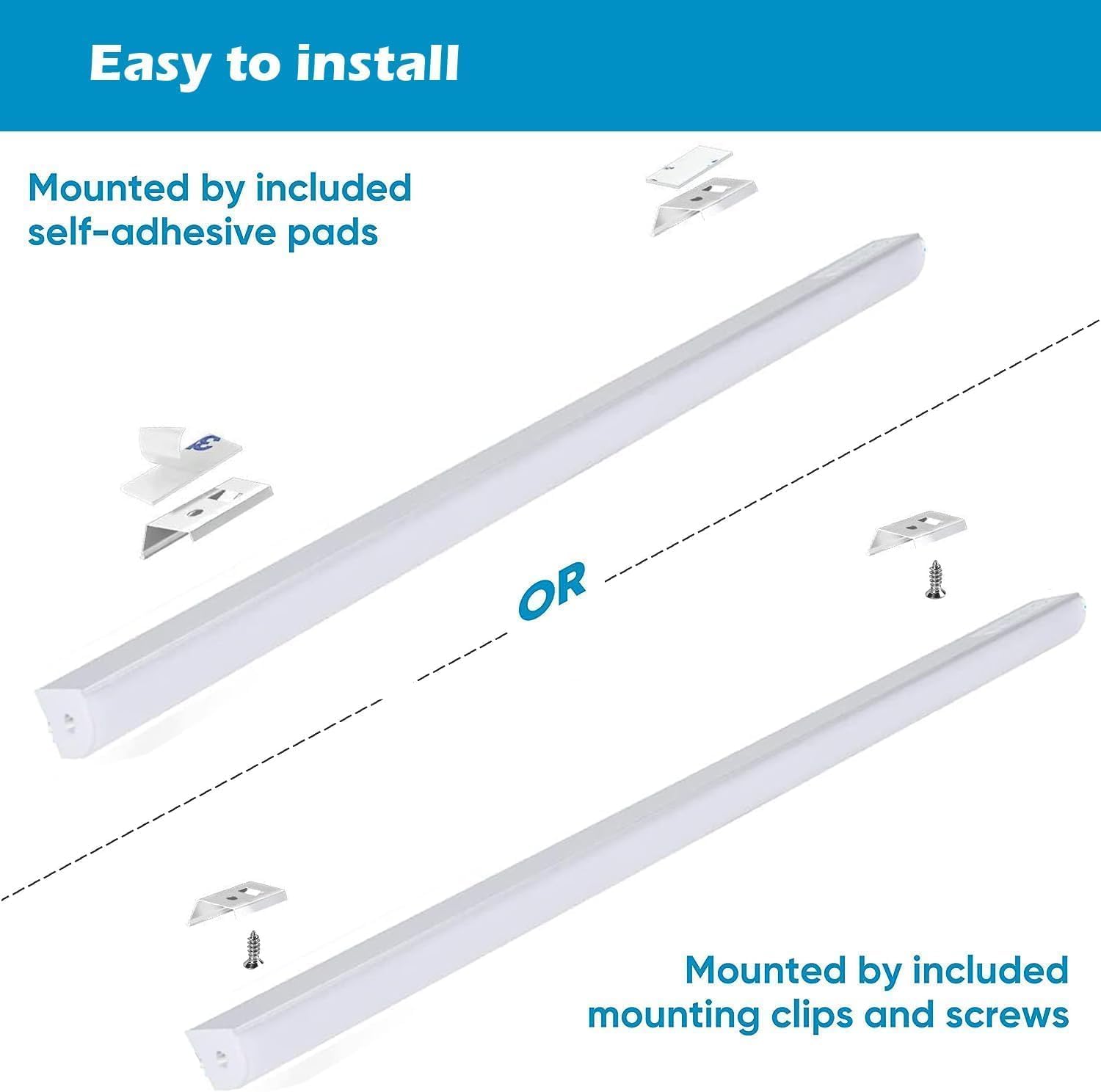 Easy to install

Mounted by included self-adhesive pads

OR

Mounted by included mounting clips and screws