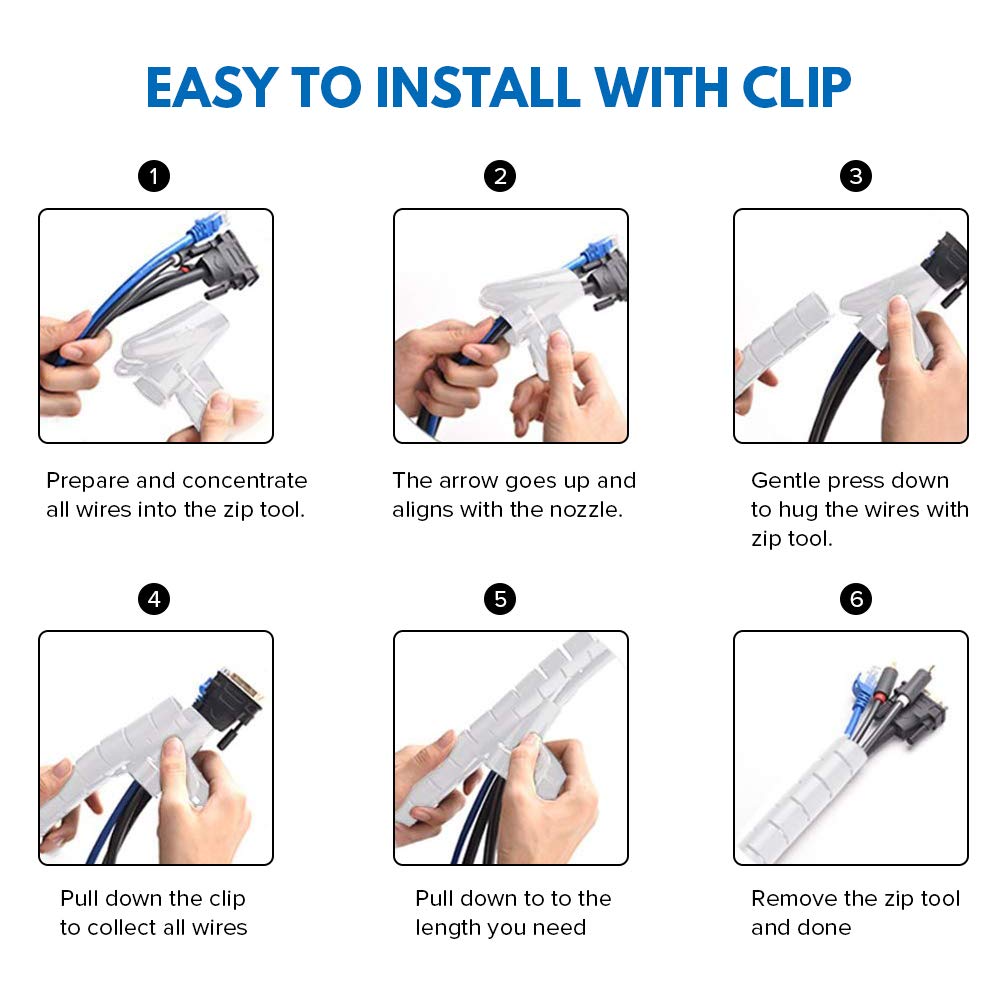 EASY TO INSTALL WITH CLIP

1

Prepare and concentrate all wires into the zip tool.

2

The arrow goes up and aligns with the nozzle.

3

Gentle press down to hug the wires with zip tool.

4

Pull down the clip to collect all wires

5

Pull down to to the length you need

6

Remove the zip tool and done