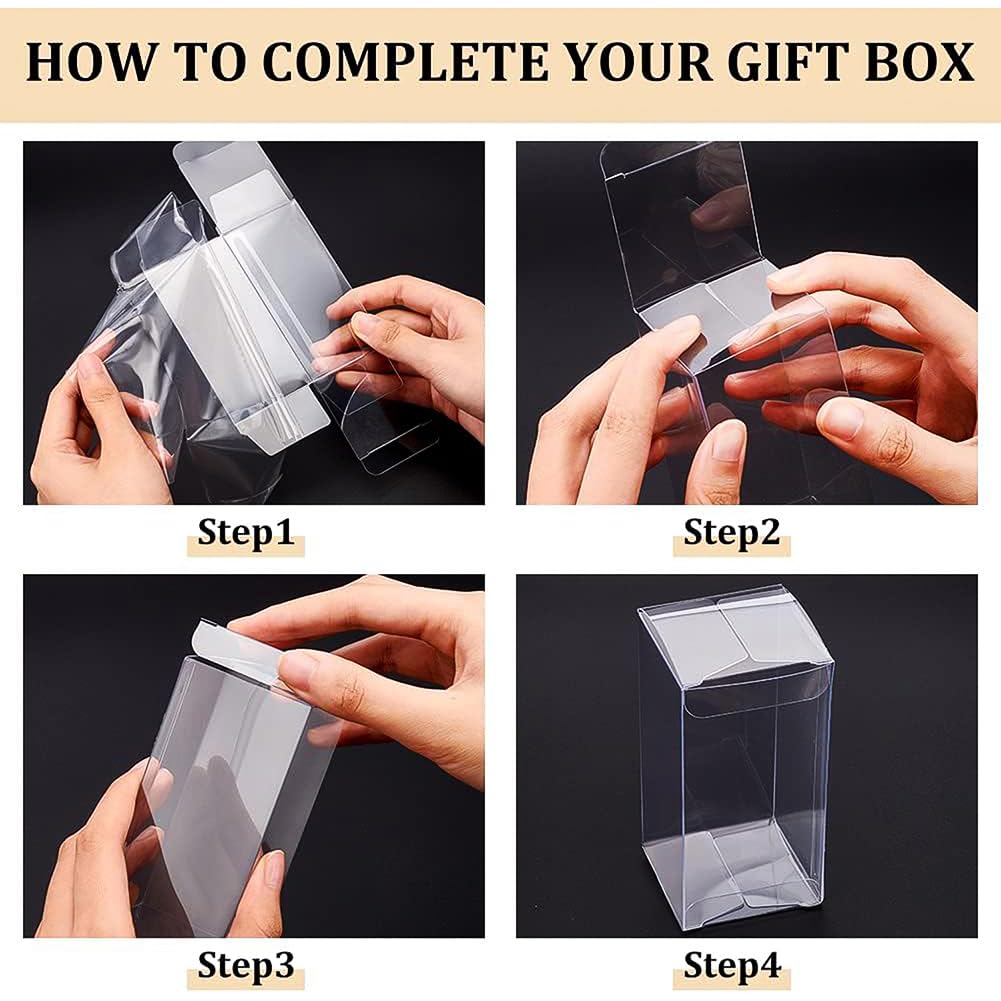 HOW TO COMPLETE YOUR GIFT BOX

Step1

Step2

Step3

Step4