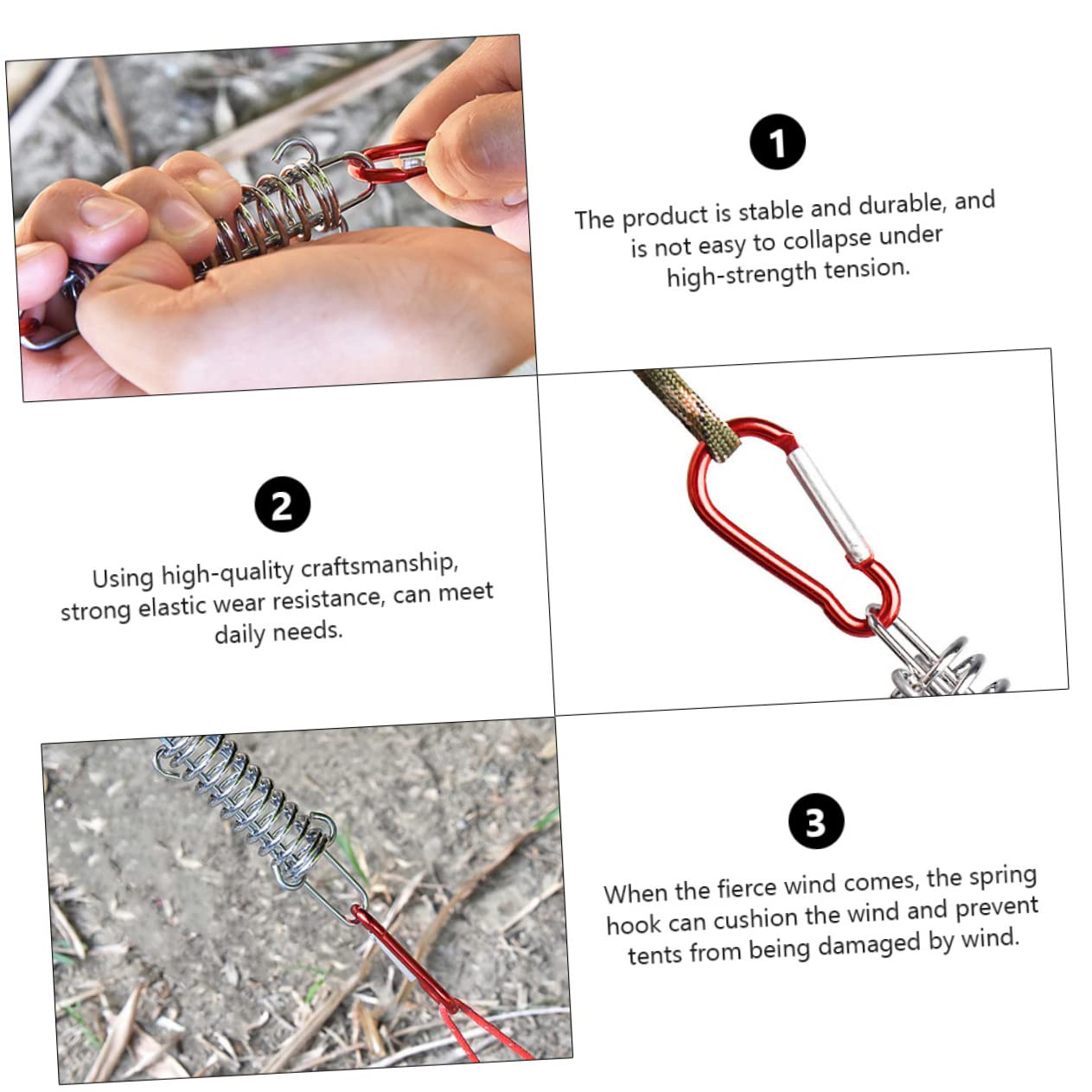 1

The product is stable and durable, and is not easy to collapse under high-strength tension.

2

Using high-quality craftsmanship, strong elastic wear resistance, can meet daily needs.

3

When the fierce wind comes, the spring hook can cushion the wind and prevent tents from being damaged by wind.