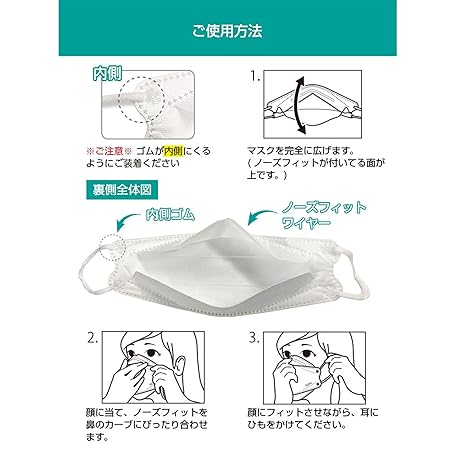 ご使用方法

内側

※ご注意※ ゴムが内側にくるようにご装着ください

1.

マスクを完全に広げます。（ノーズフィットが付いてる面が上です。）

裏側全体図

内側ゴム

ノーズフィットワイヤー

2.

顔に当て、ノーズフィットを鼻のカーブにぴったり合わせます。

3.

顔にフィットさせながら、耳にひもをかけてください。