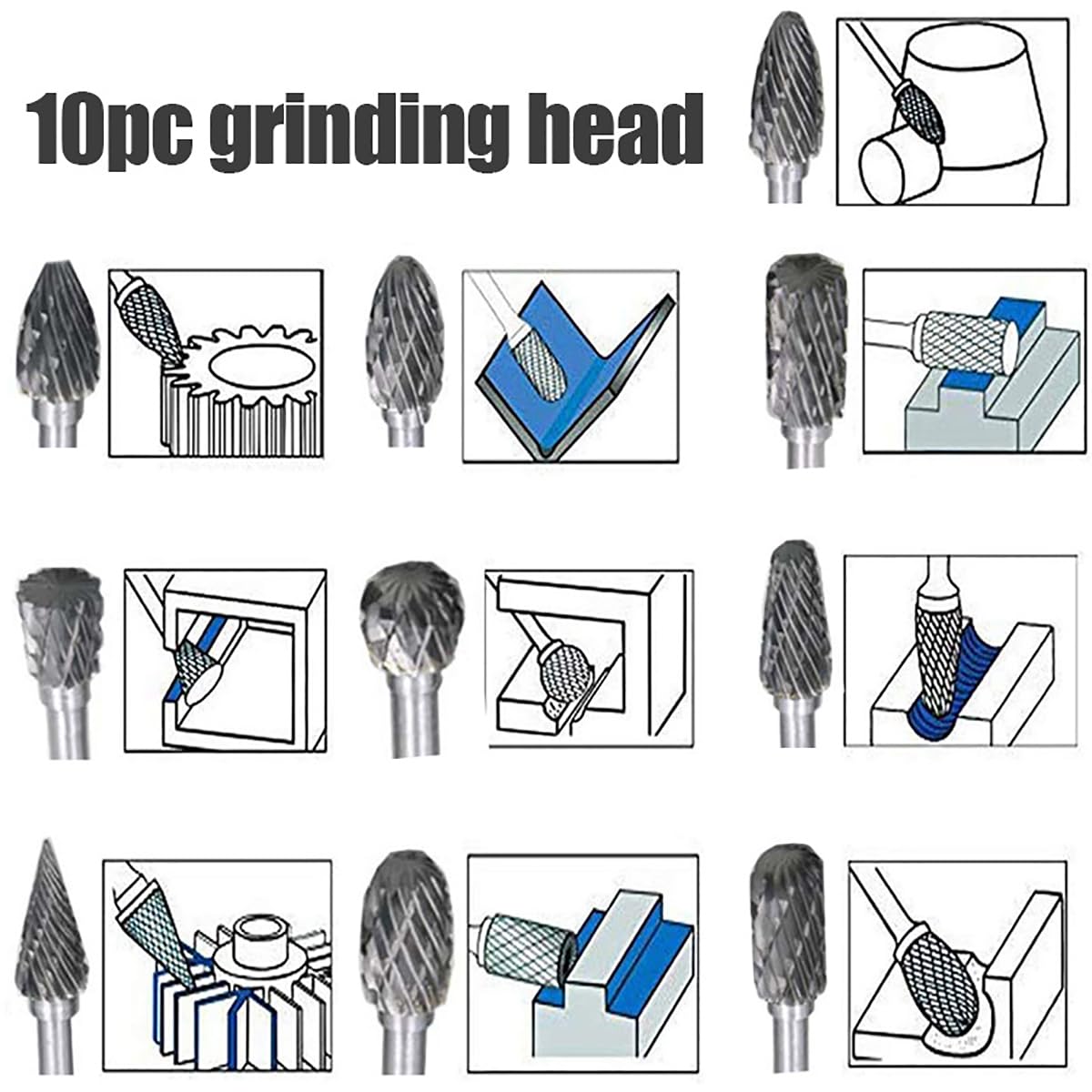 10pc grinding head