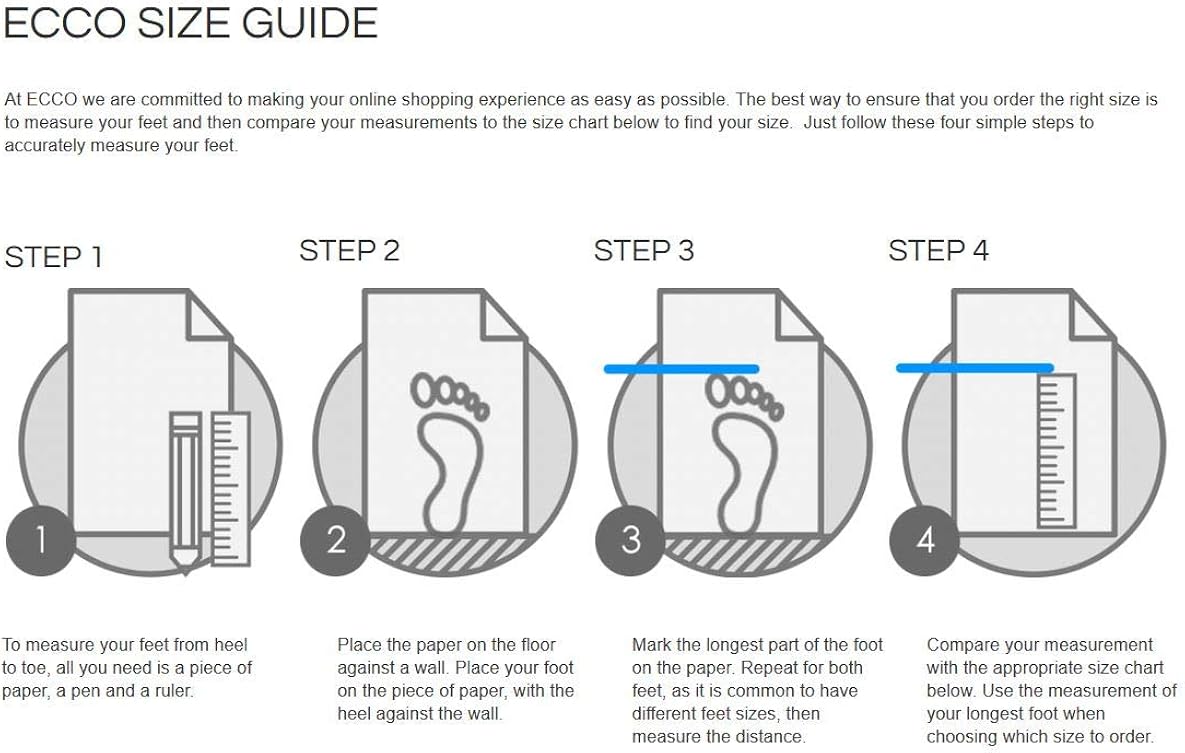 ECCO SIZE GUIDE

At ECCO we are committed to making your online shopping experience as easy as possible. The best way to ensure that you order the right size is to measure your feet and then compare your measurements to the size chart below to find your size. Just follow these four simple steps to accurately measure your feet.

STEP 1

1

To measure your feet from heel to toe, all you need is a piece of paper, a pen and a ruler.

STEP 2

2

Place the paper on the floor against a wall. Place your foot on the piece of paper, with the heel against the wall.

STEP 3

3

Mark the longest part of the foot on the paper. Repeat for both feet, as it is common to have different feet sizes, then measure the distance.

STEP 4

4

Compare your measurement with the appropriate size chart below. Use the measurement of your longest foot when choosing which size to order.