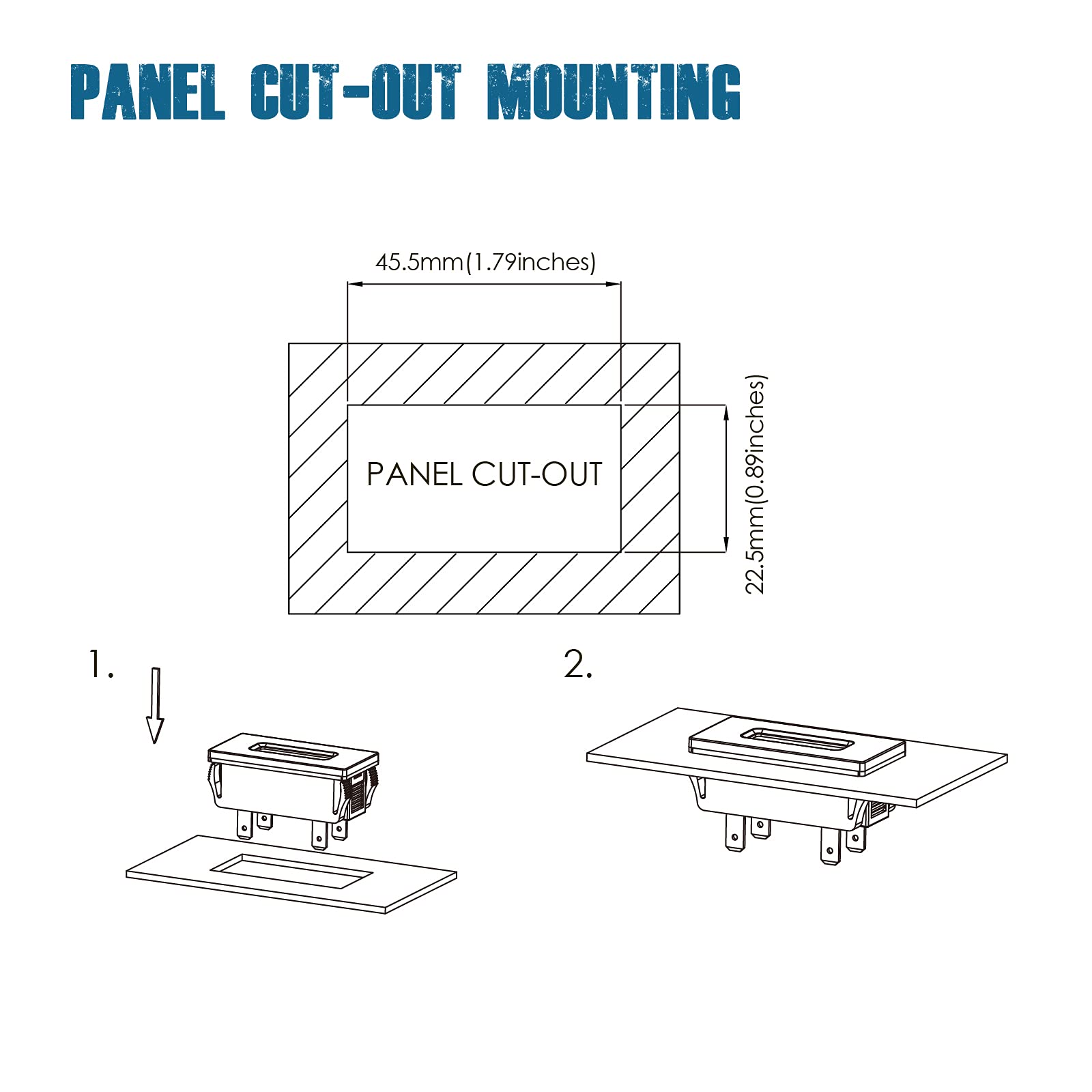 PANEL CUT-OUT MOUNTING

45.5mm(1.79inches)

PANEL CUT-OUT

22.5mm(0.89inches)

1.

2.