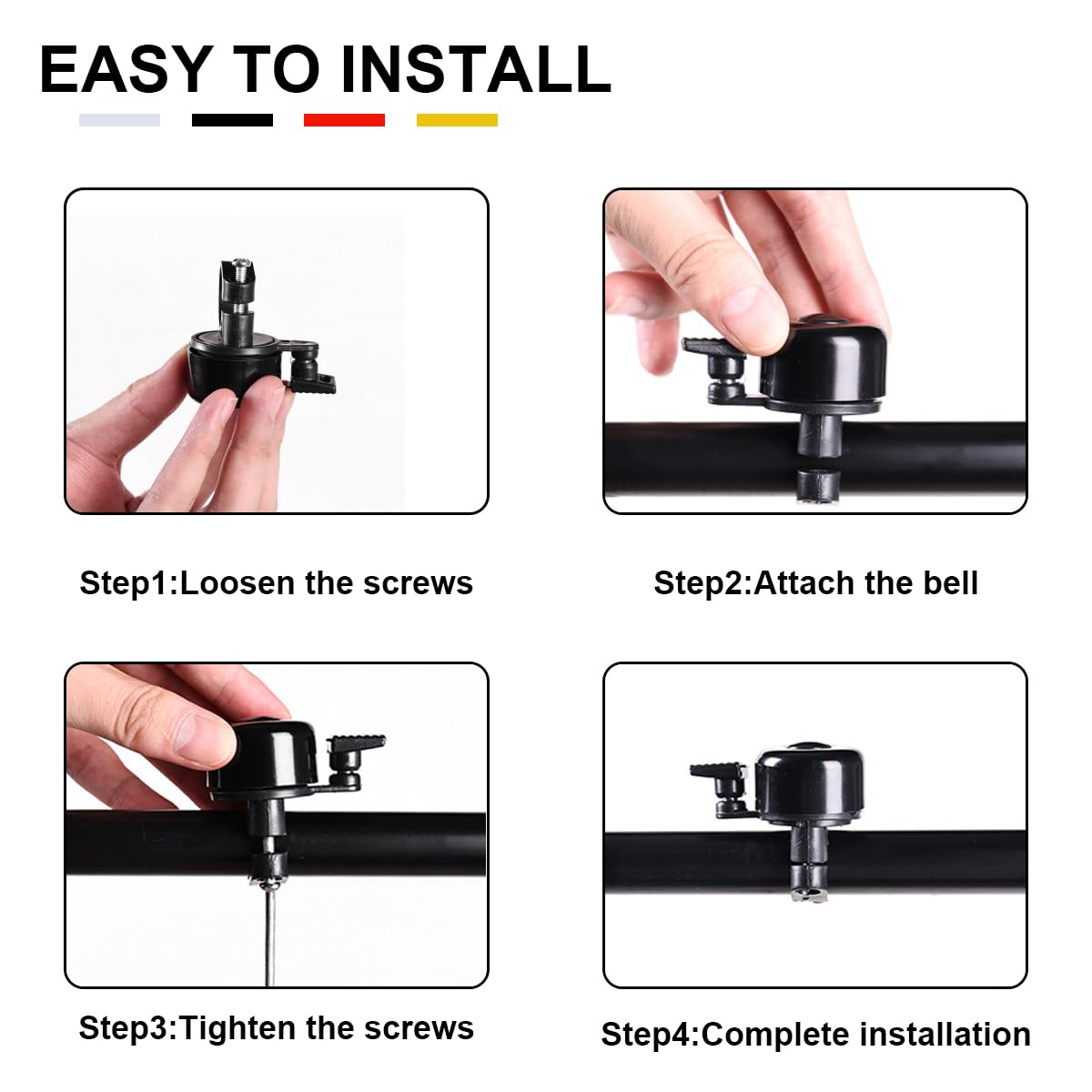 EASY TO INSTALL

Step1:Loosen the screws

Step2:Attach the bell

Step3:Tighten the screws

Step4:Complete installation