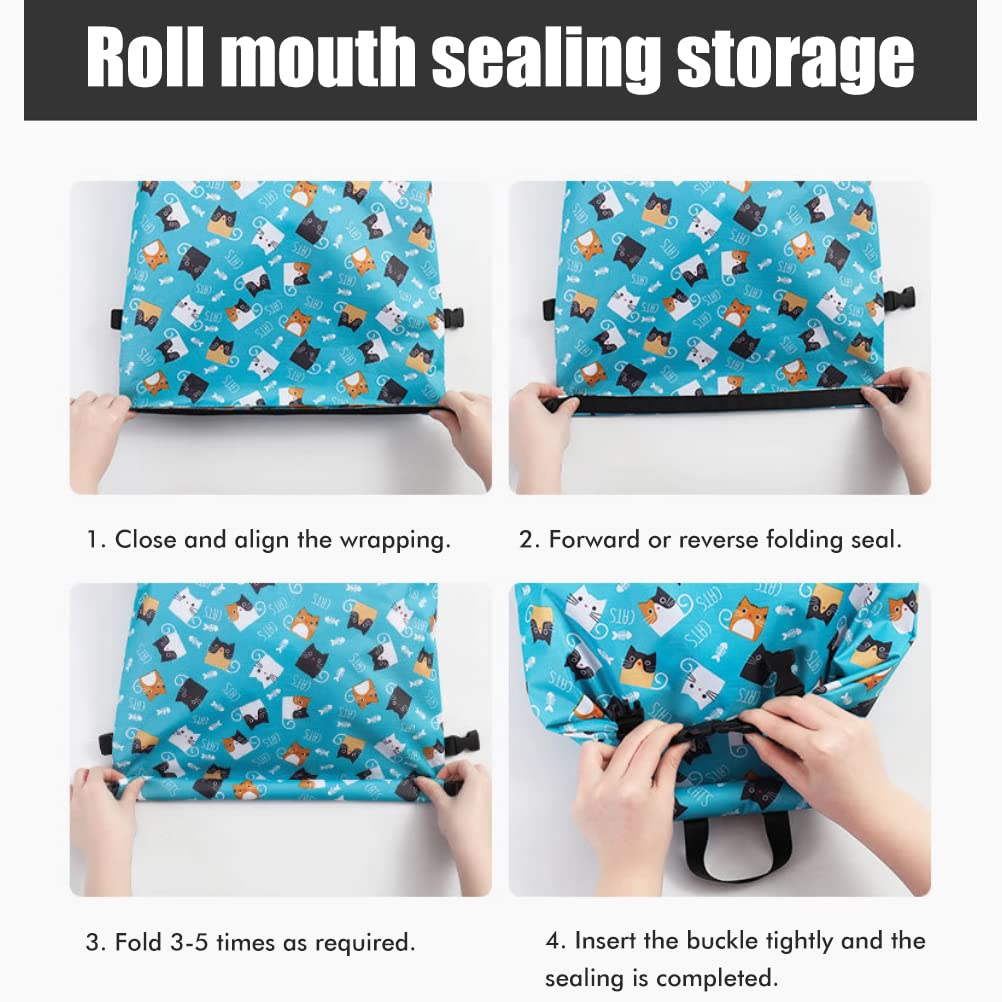 Roll mouth sealing storage

1. Close and align the wrapping.

2. Forward or reverse folding seal.

3. Fold 3-5 times as required.

4. Insert the buckle tightly and the sealing is completed.