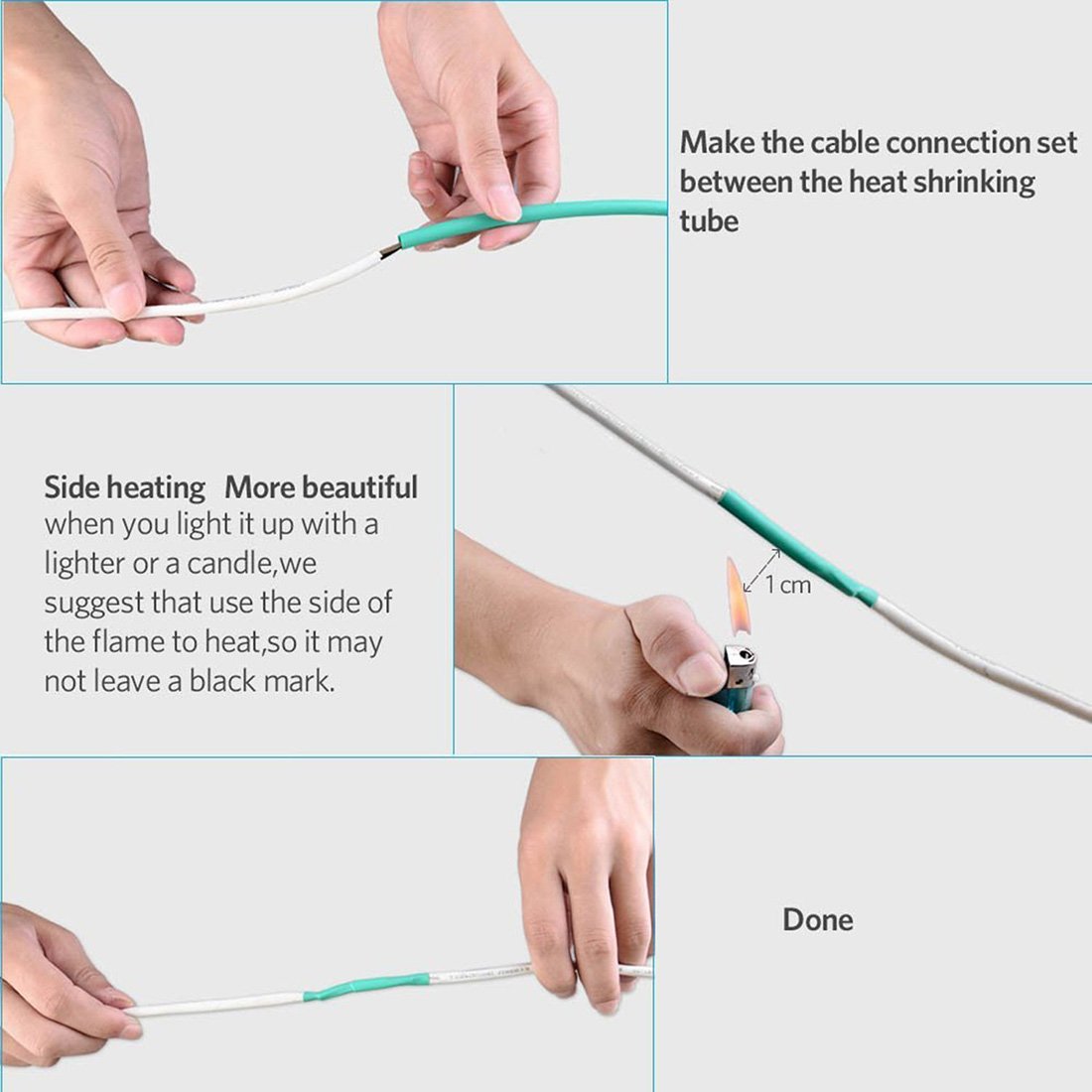 Make the cable connection set between the heat shrinking tube

Side heating More beautiful when you light it up with a lighter or a candle,we suggest that use the side of the flame to heat,so it may not leave a black mark.

1 cm

Done