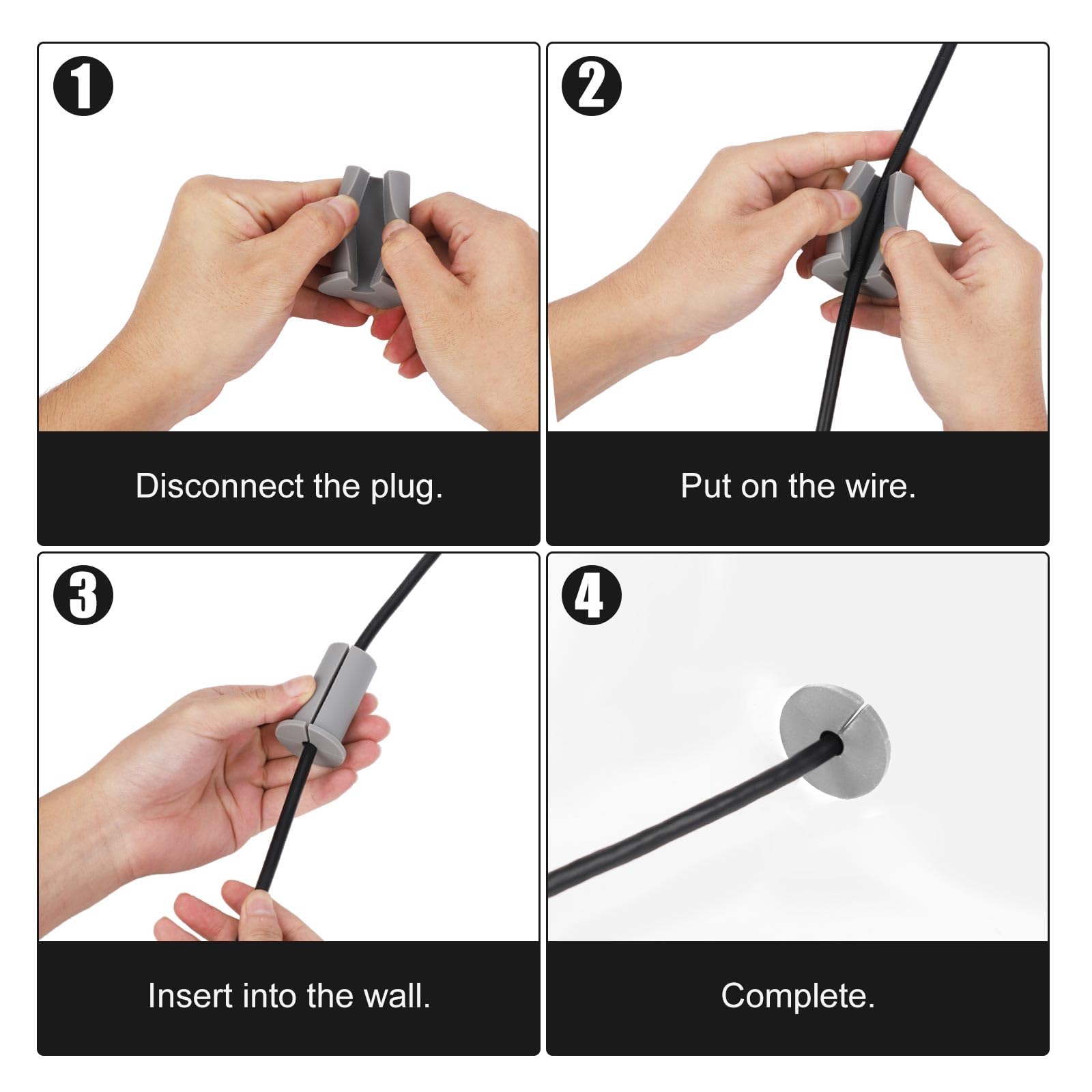 1
Disconnect the plug.

2
Put on the wire.

3
Insert into the wall.

4
Complete.