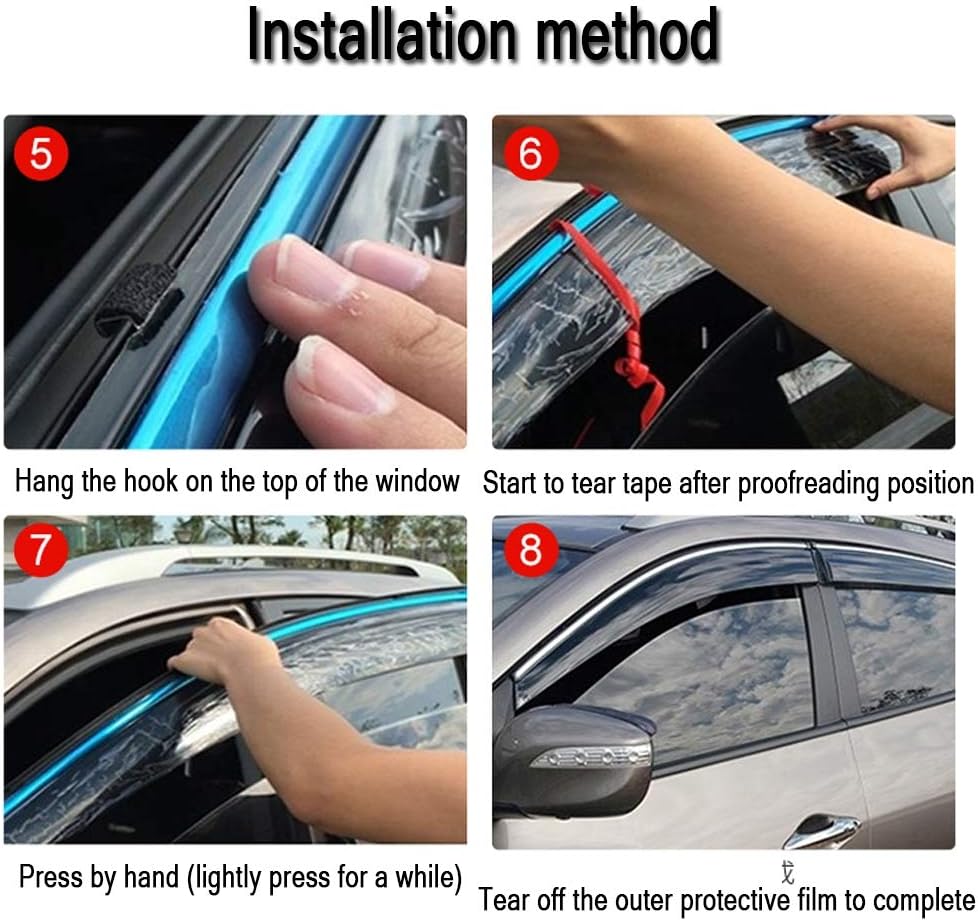 Installation method

5

Hang the hook on the top of the window

6

Start to tear tape after proofreading position

7

Press by hand (lightly press for a while)

8

戈

Tear off the outer protective film to complete