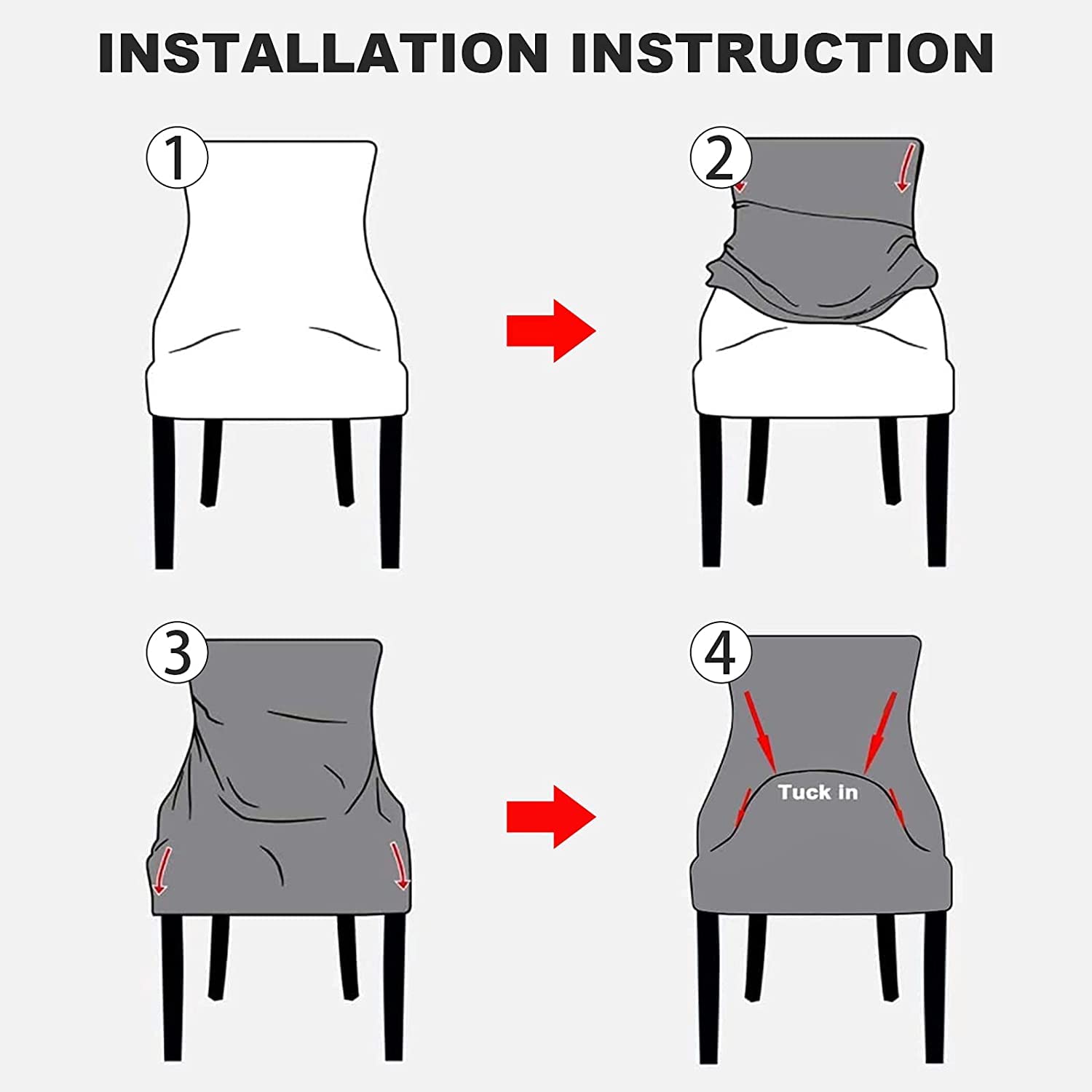 INSTALLATION INSTRUCTION

1

2

3

4

Tuck in