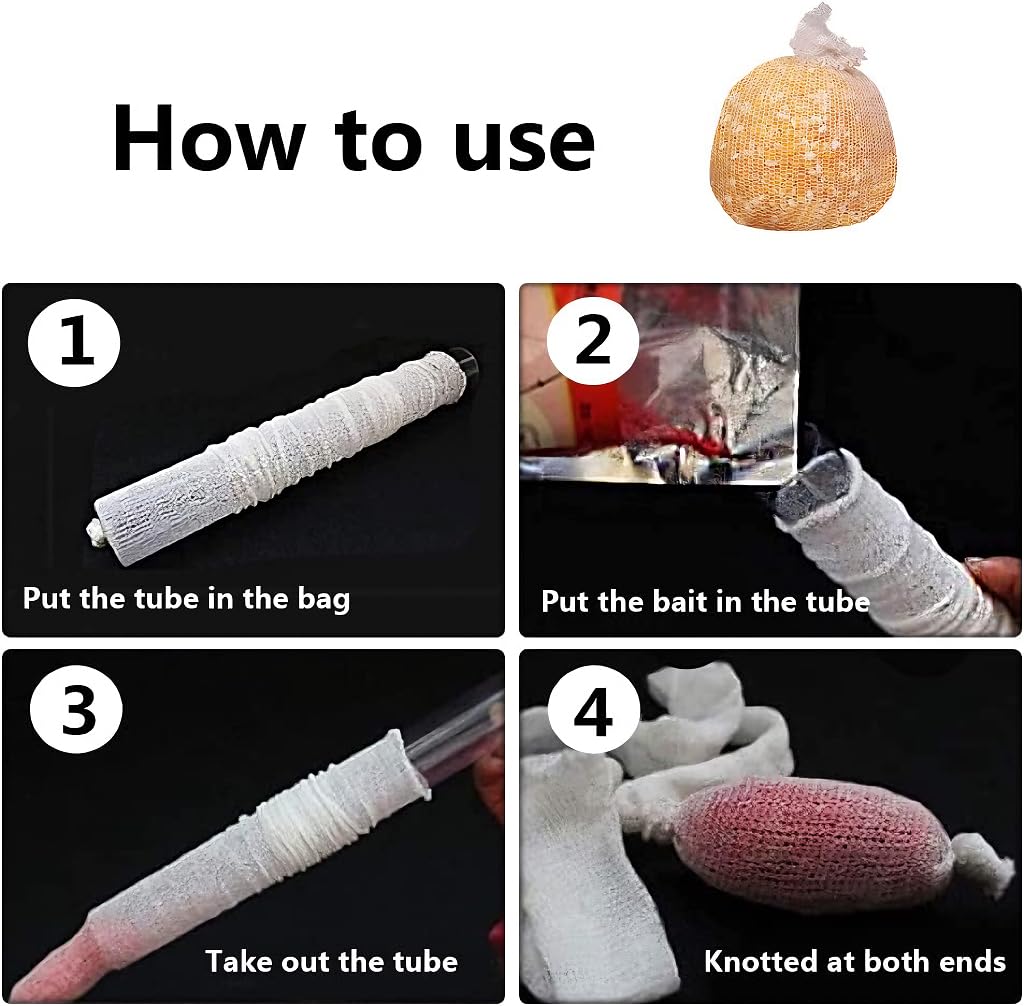 How to use

1
Put the tube in the bag

2
Put the bait in the tube

3
Take out the tube

4
Knotted at both ends