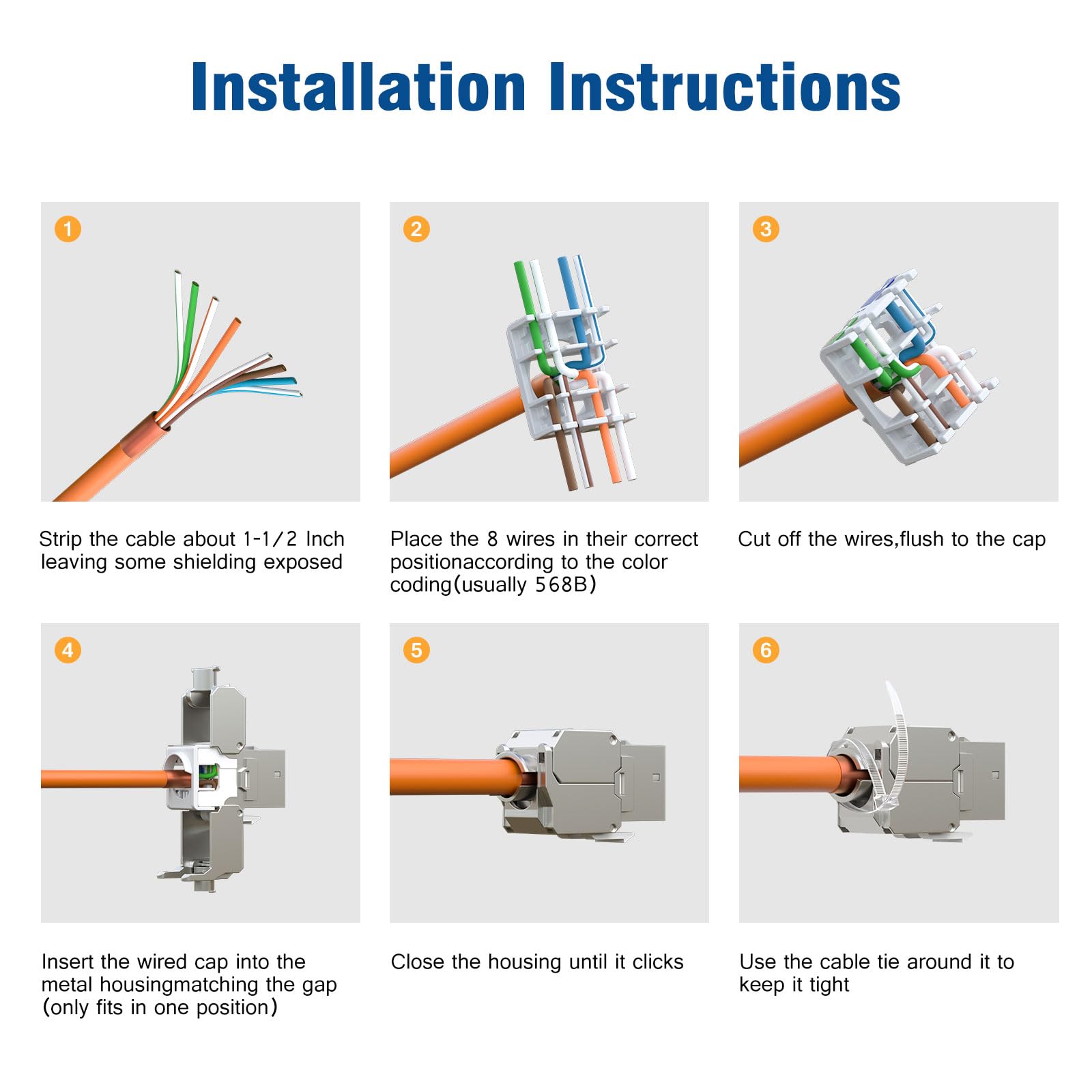 Installation Instructions

1

Strip the cable about 1-1/2 Inch leaving some shielding exposed

2

Place the 8 wires in their correct positionaccording to the color coding(usually 568B)

3

Cut off the wires,flush to the cap

4

Insert the wired cap into the metal housingmatching the gap (only fits in one position)

5

Close the housing until it clicks

6

Use the cable tie around it to keep it tight