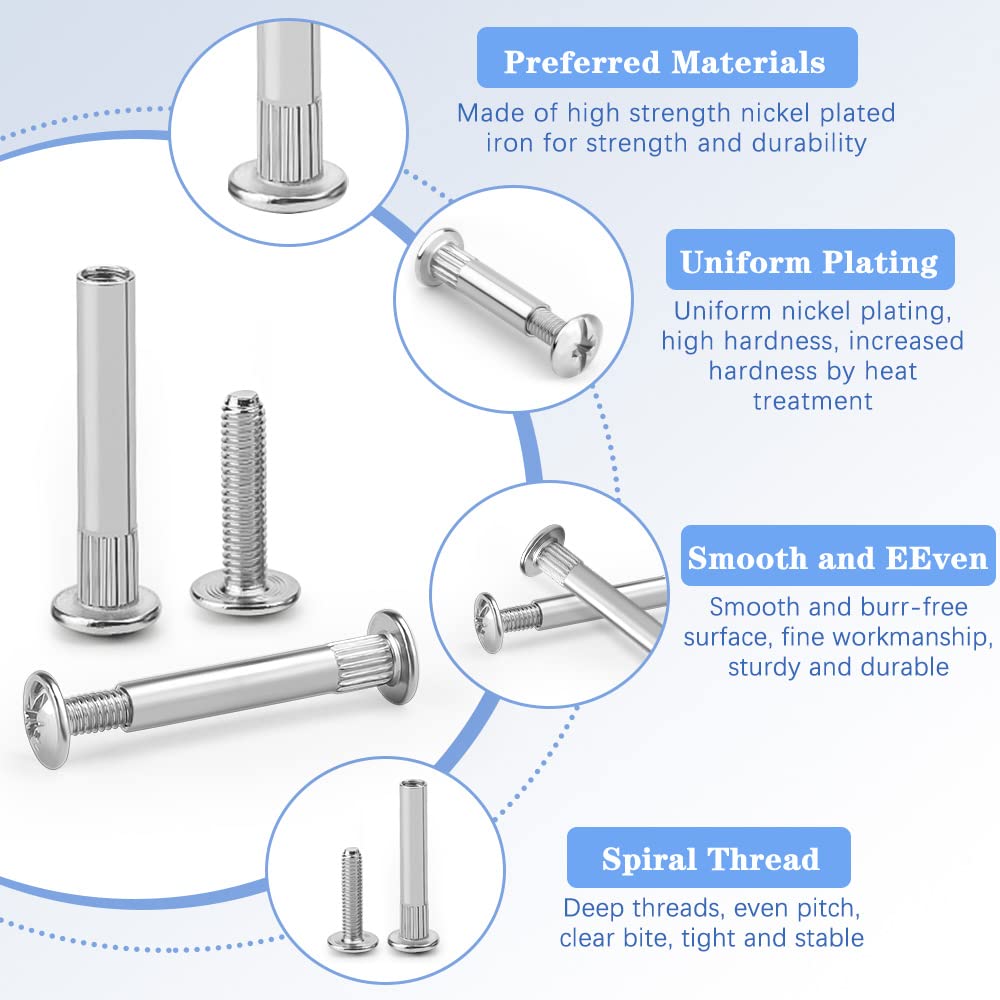 Preferred Materials

Made of high strength nickel plated iron for strength and durability

Uniform Plating

Uniform nickel plating, high hardness, increased hardness by heat treatment

Smooth and EEven

Smooth and burr-free surface, fine workmanship, sturdy and durable

Spiral Thread

Deep threads, even pitch, clear bite, tight and stable