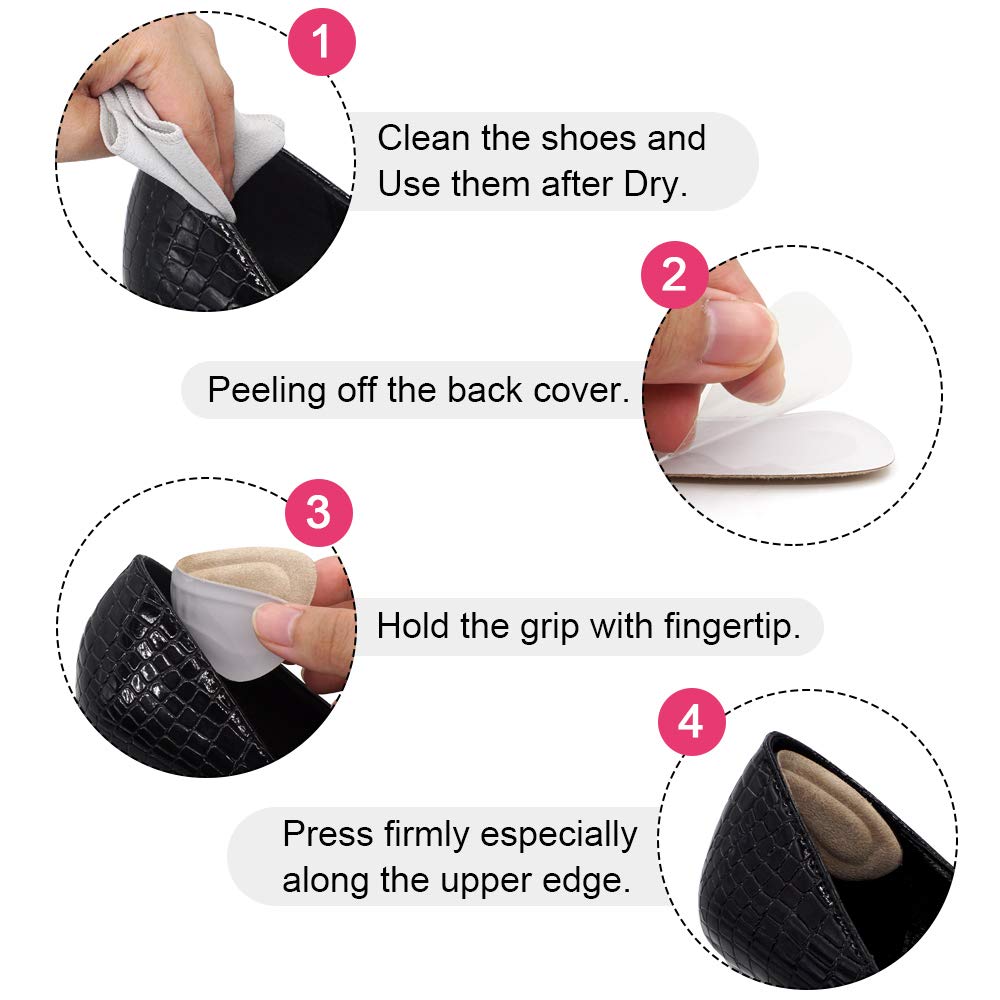 1

Clean the shoes and Use them after Dry.

2

Peeling off the back cover.

3

Hold the grip with fingertip.

4

Press firmly especially along the upper edge.