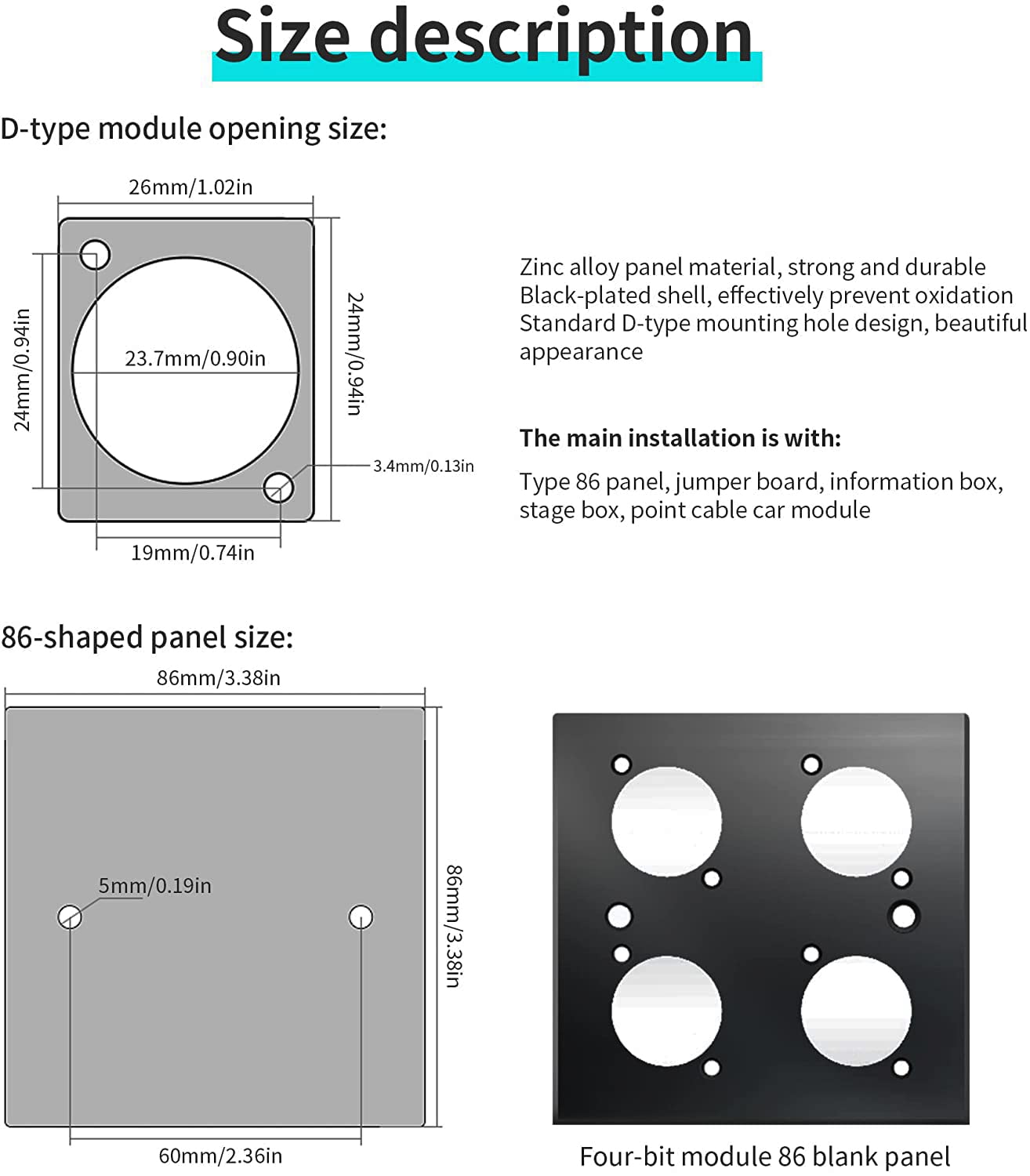 Size description

D-type module opening size:

26mm/1.02in

24mm/0.94in

23.7mm/0.90in

24mm/0.94in

3.4mm/0.13in

19mm/0.74in

Zinc alloy panel material, strong and durable
Black-plated shell, effectively prevent oxidation
Standard D-type mounting hole design, beautiful appearance

The main installation is with:

Type 86 panel, jumper board, information box, stage box, point cable car module

86-shaped panel size:

86mm/3.38in

5mm/0.19in

86mm/3.38in

60mm/2.36in

Four-bit module 86 blank panel