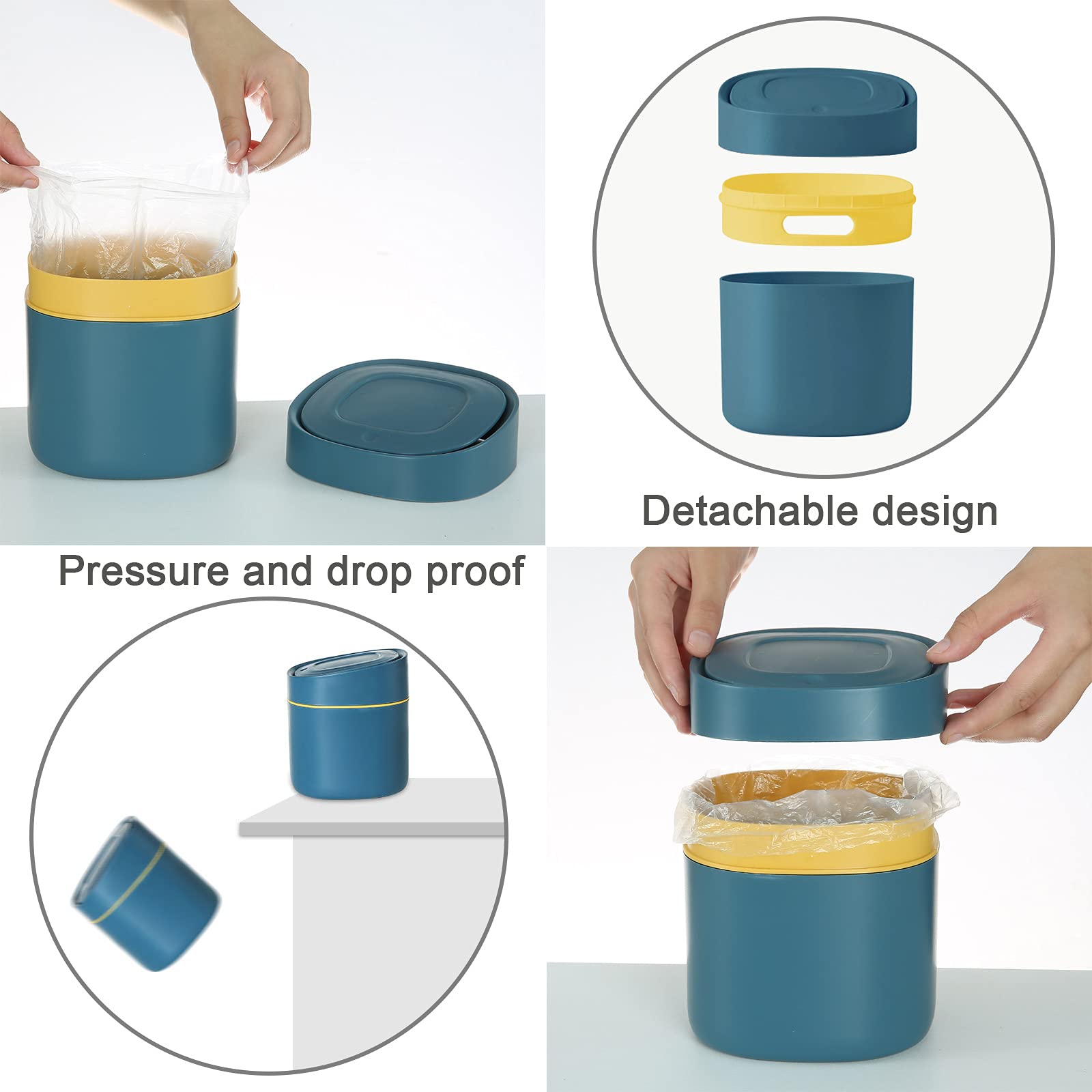 Detachable design

Pressure and drop proof