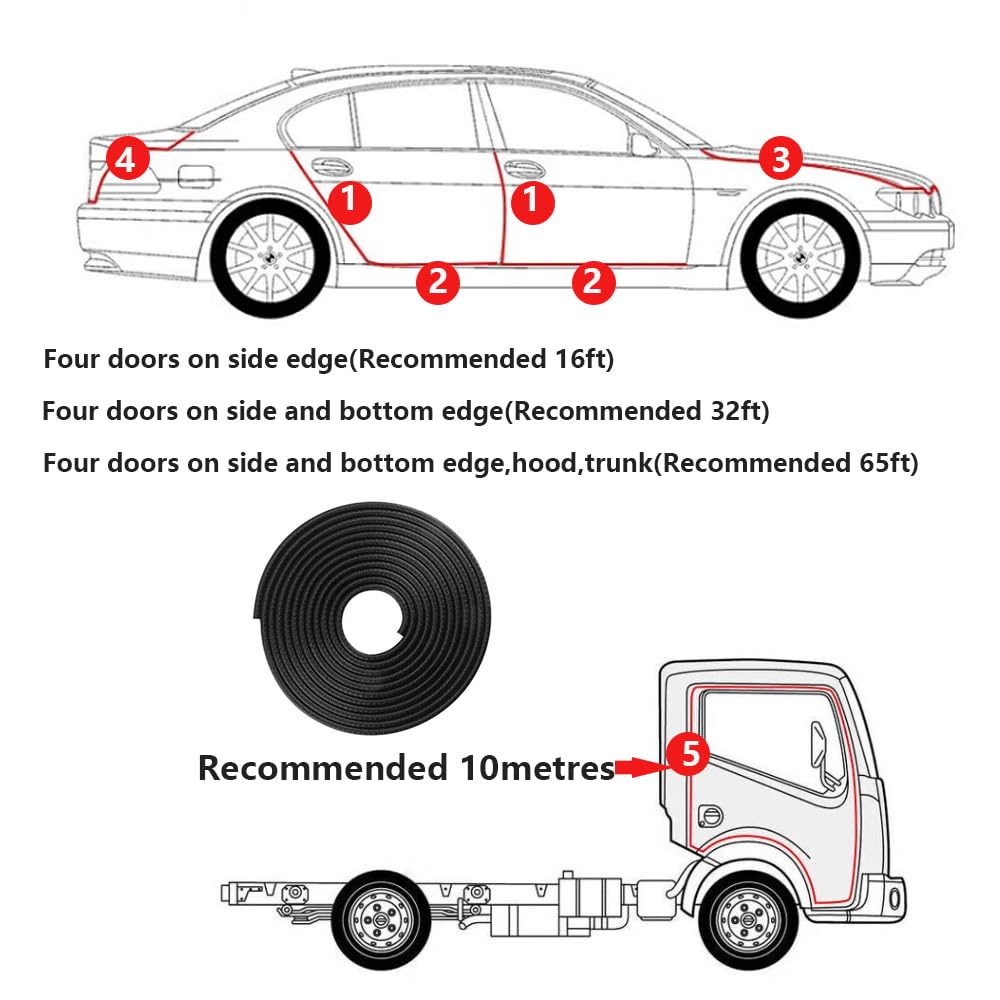 4
1
1
3
2
2

Four doors on side edge(Recommended 16ft)

Four doors on side and bottom edge(Recommended 32ft)

Four doors on side and bottom edge,hood,trunk(Recommended 65ft)

Recommended 10metres
5