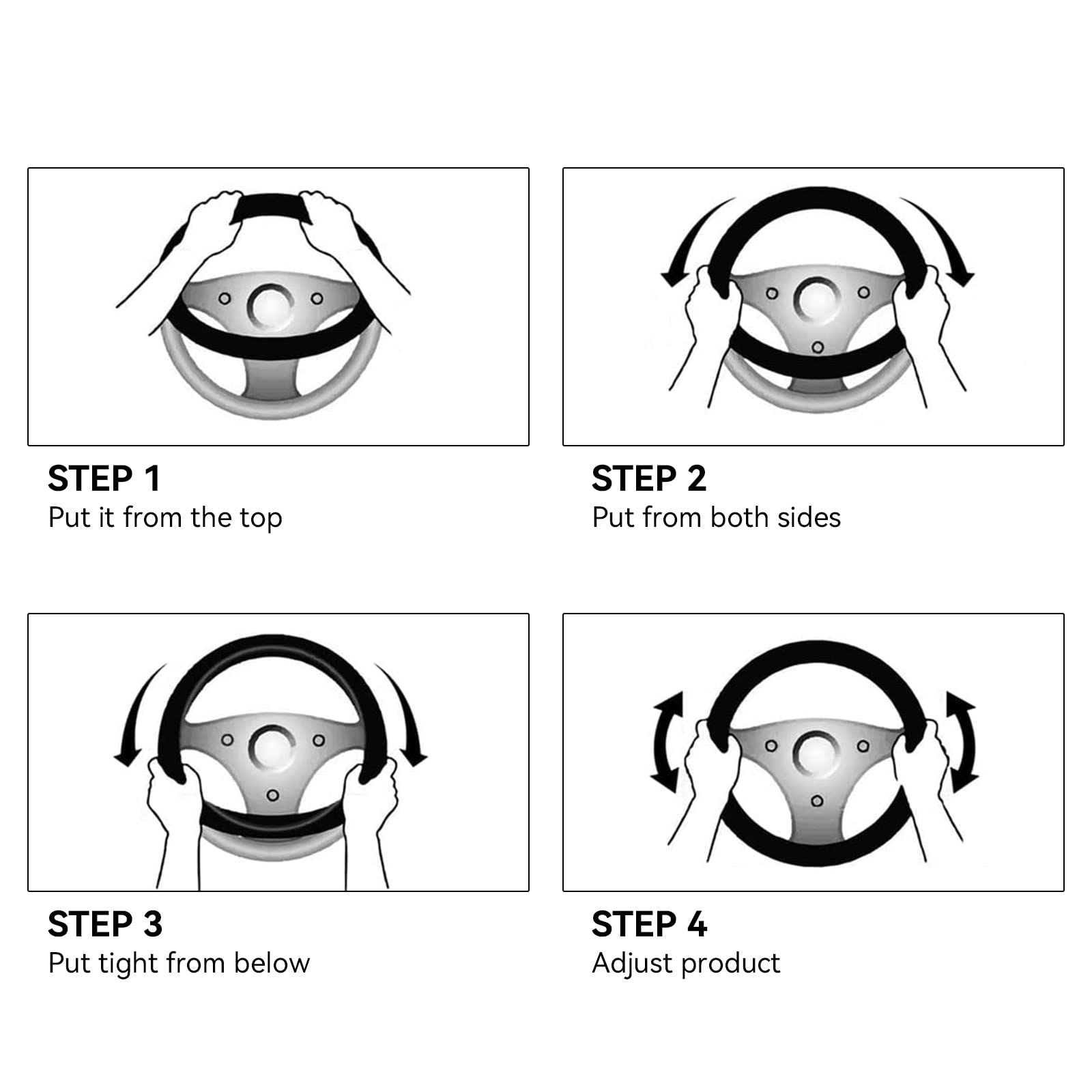 STEP 1
Put it from the top

STEP 2
Put from both sides

STEP 3
Put tight from below

STEP 4
Adjust product