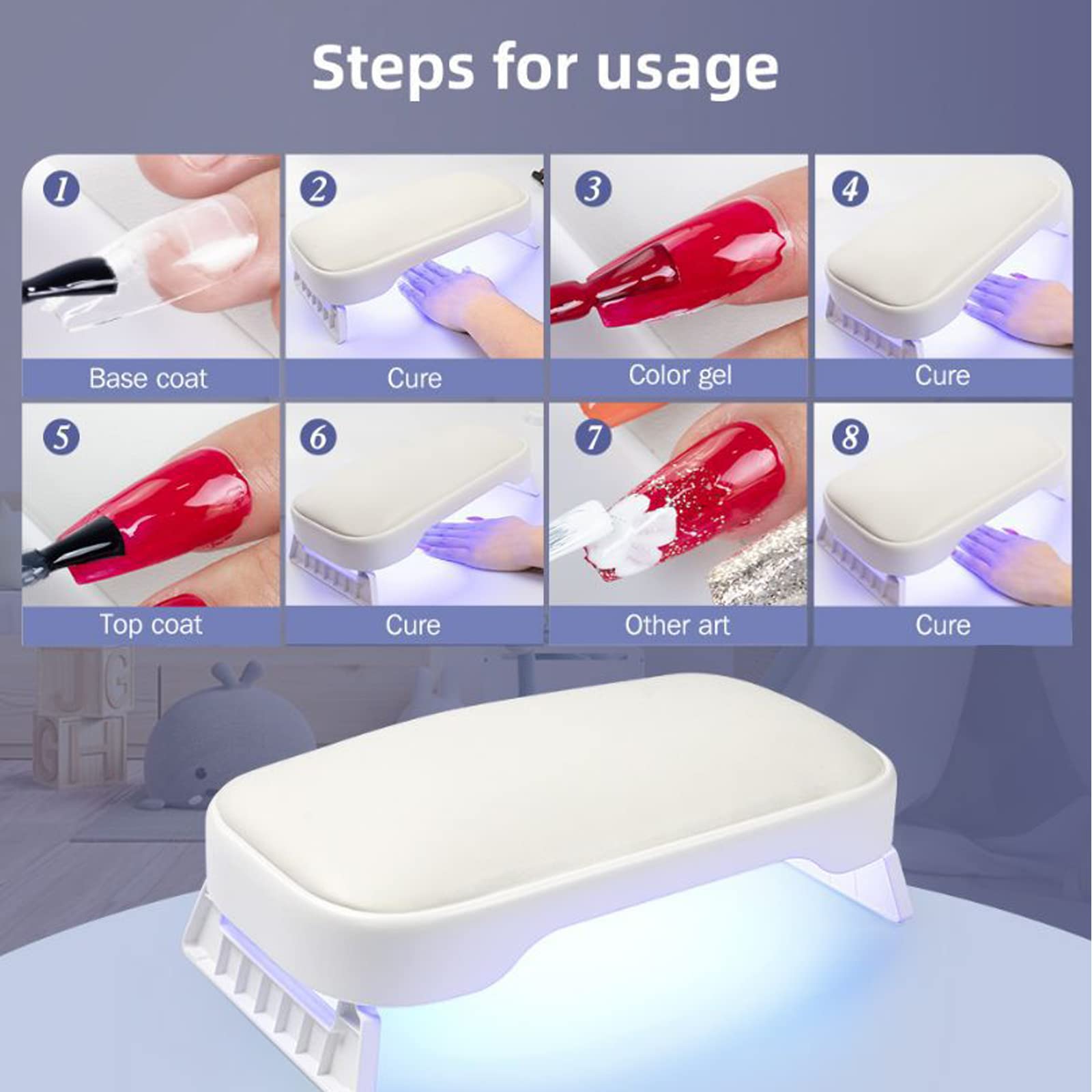 Steps for usage

1
Base coat

2
Cure

3
Color gel

4
Cure

5
Top coat

6
Cure

7
Other art

8
Cure