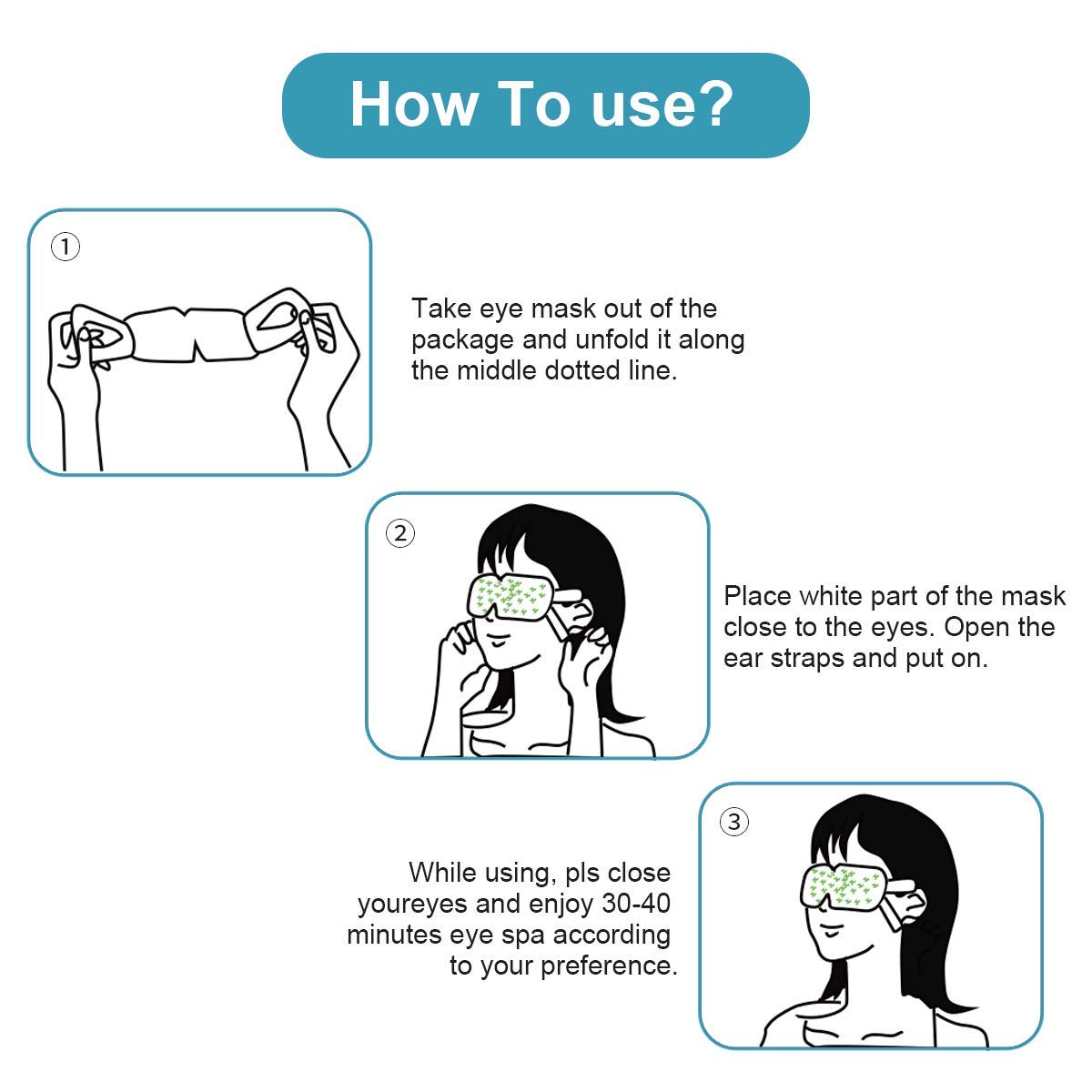 How To use?

①

Take eye mask out of the package and unfold it along the middle dotted line.

②

Place white part of the mask close to the eyes. Open the ear straps and put on.

③

While using, pls close youreyes and enjoy 30-40 minutes eye spa according to your preference.