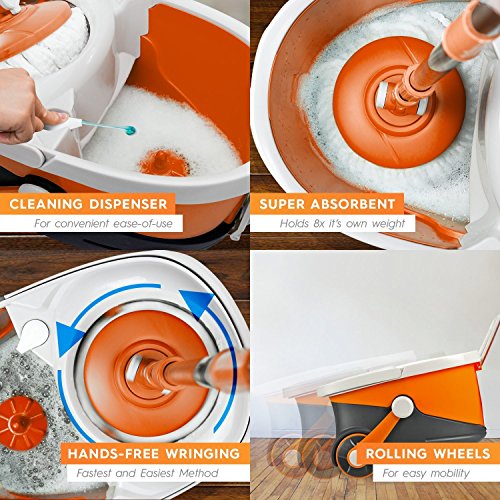 CLEANING DISPENSER
For convenient ease-of-use

SUPER ABSORBENT
Holds 8x it's own weight

HANDS-FREE WRINGING
Fastest and Easiest Method

ROLLING WHEELS
For easy mobility