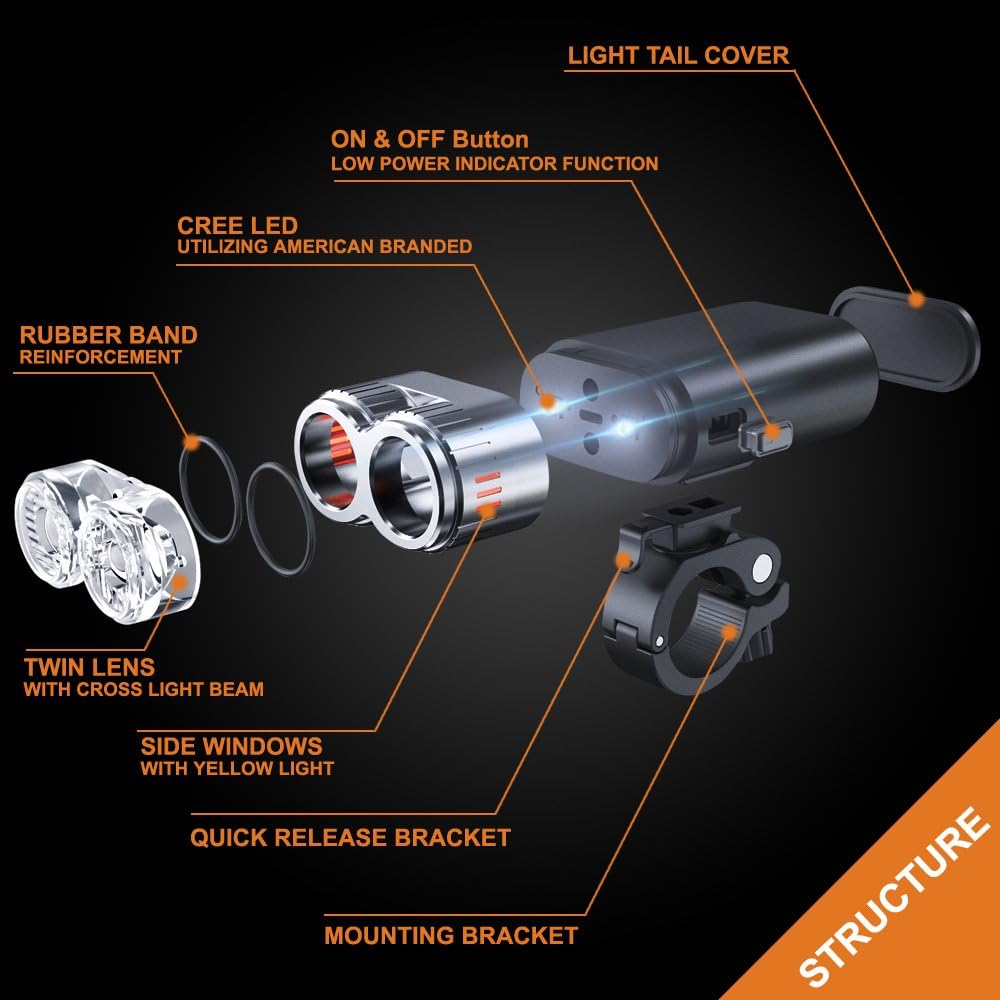 LIGHT TAIL COVER

ON & OFF Button
LOW POWER INDICATOR FUNCTION

CREE LED
UTILIZING AMERICAN BRANDED

RUBBER BAND
REINFORCEMENT

TWIN LENS
WITH CROSS LIGHT BEAM

SIDE WINDOWS
WITH YELLOW LIGHT

QUICK RELEASE BRACKET

MOUNTING BRACKET

STRUCTURE