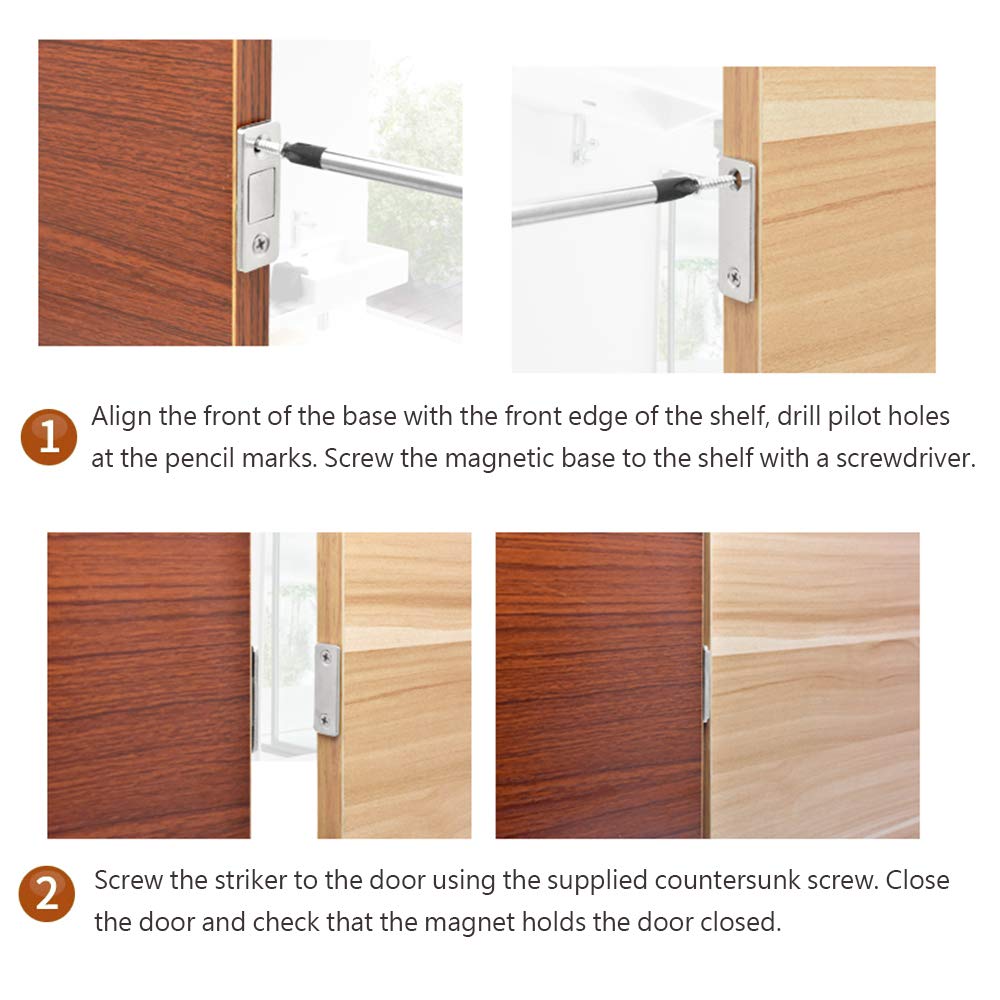 1 Align the front of the base with the front edge of the shelf, drill pilot holes at the pencil marks. Screw the magnetic base to the shelf with a screwdriver.

2 Screw the striker to the door using the supplied countersunk screw. Close the door and check that the magnet holds the door closed.